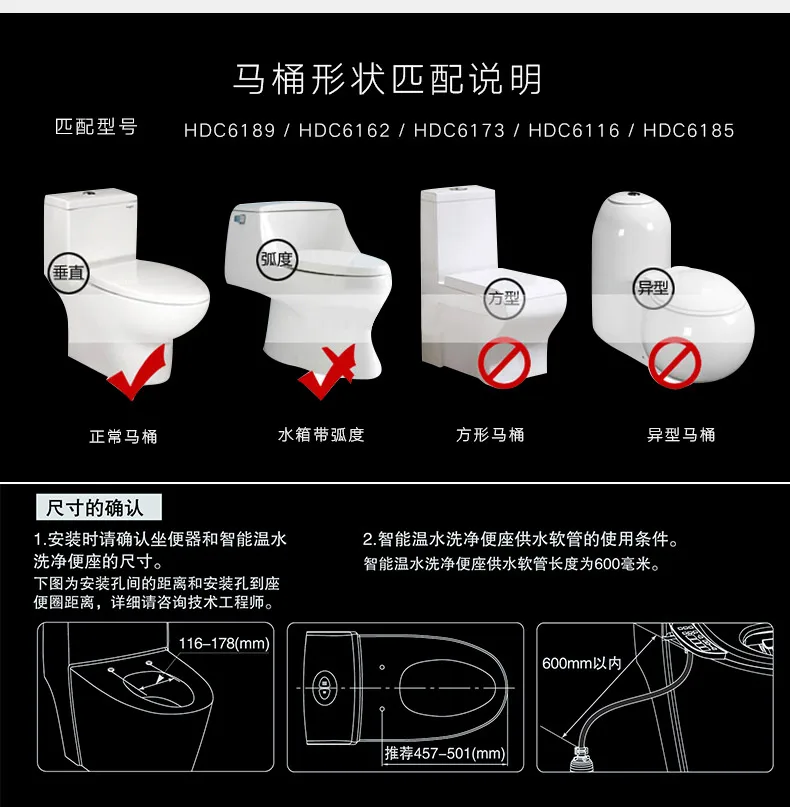 马桶形状匹配说明

匹配型号 HDC6189 / HDC6162 / HDC6173 / HDC6116 / HDC6185

垂直
弧度
方型
异型

正常马桶
水箱带弧度
方形马桶
异型马桶

尺寸的确认

1.安装时请确认坐便器和智能温水洗净便座的尺寸。
下图为安装孔间的距离和安装孔到座便圈距离，详细请咨询技术工程师。

2.智能温水洗净便座供水软管的使用条件。
智能温水洗净便座供水软管长度为600毫米。

116–178(mm)

推荐457–501(mm)

600mm以内