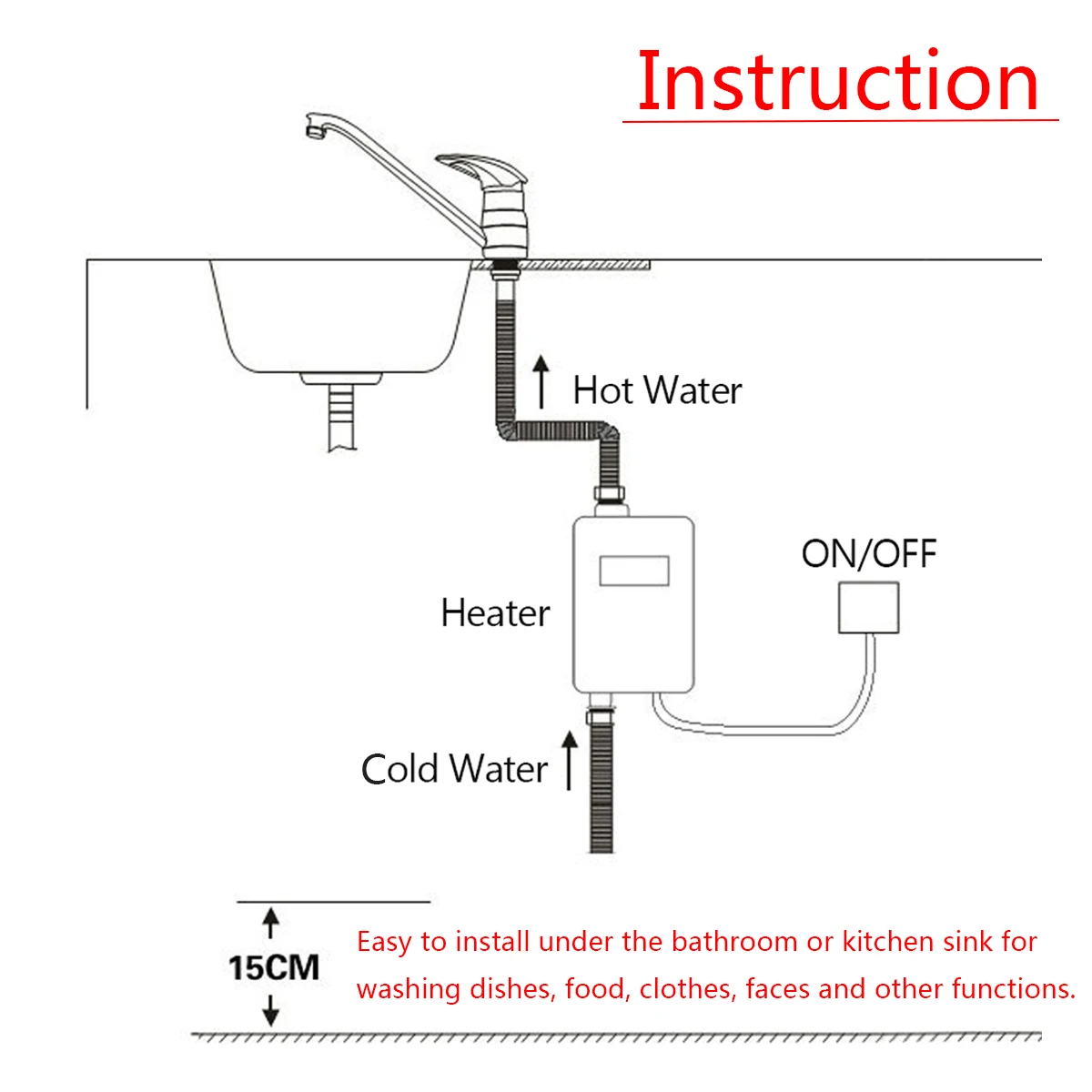 Instruction

Hot Water

ON/OFF

Heater

Cold Water

15CM

Easy to install under the bathroom or kitchen sink for washing dishes, food, clothes, faces and other functions.