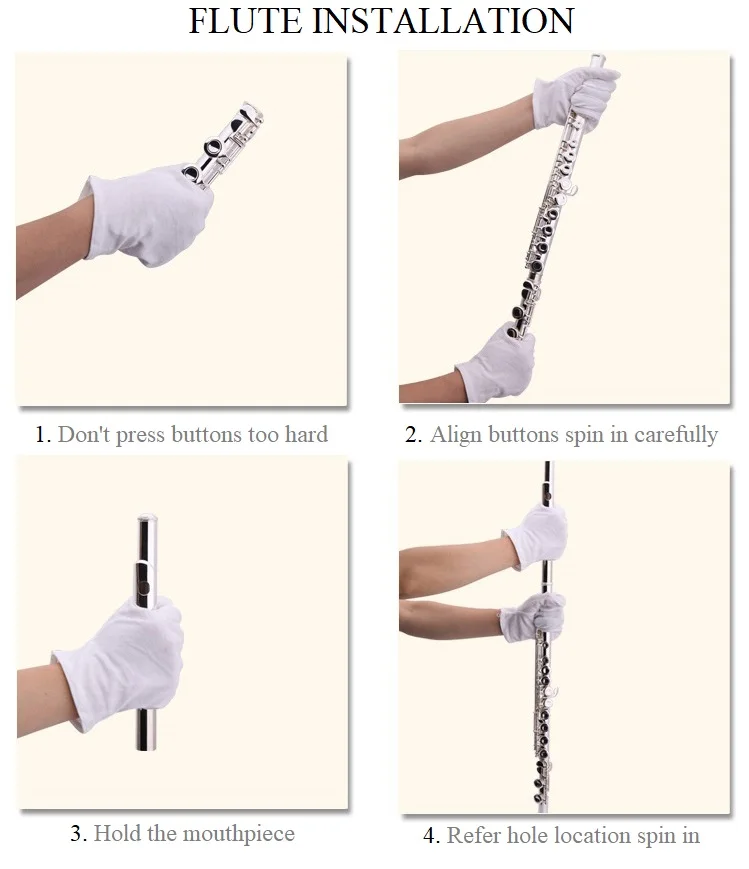 FLUTE INSTALLATION

1. Don't press buttons too hard

2. Align buttons spin in carefully

3. Hold the mouthpiece

4. Refer hole location spin in