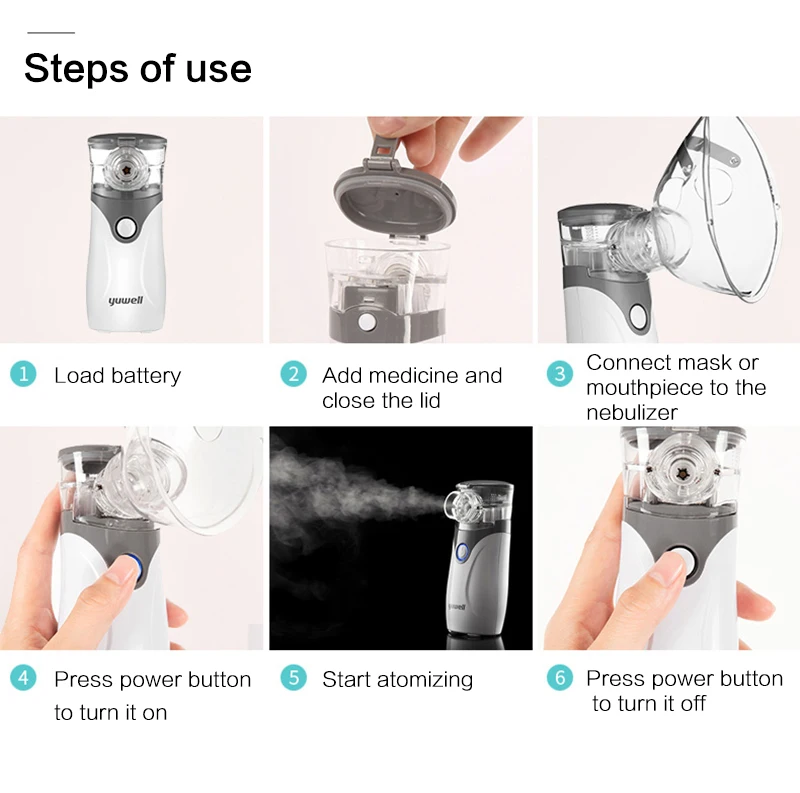 Steps of use

yuwell

1 Load battery

2 Add medicine and close the lid

3 Connect mask or mouthpiece to the nebulizer

yuwell

4 Press power button to turn it on

5 Start atomizing

6 Press power button to turn it off