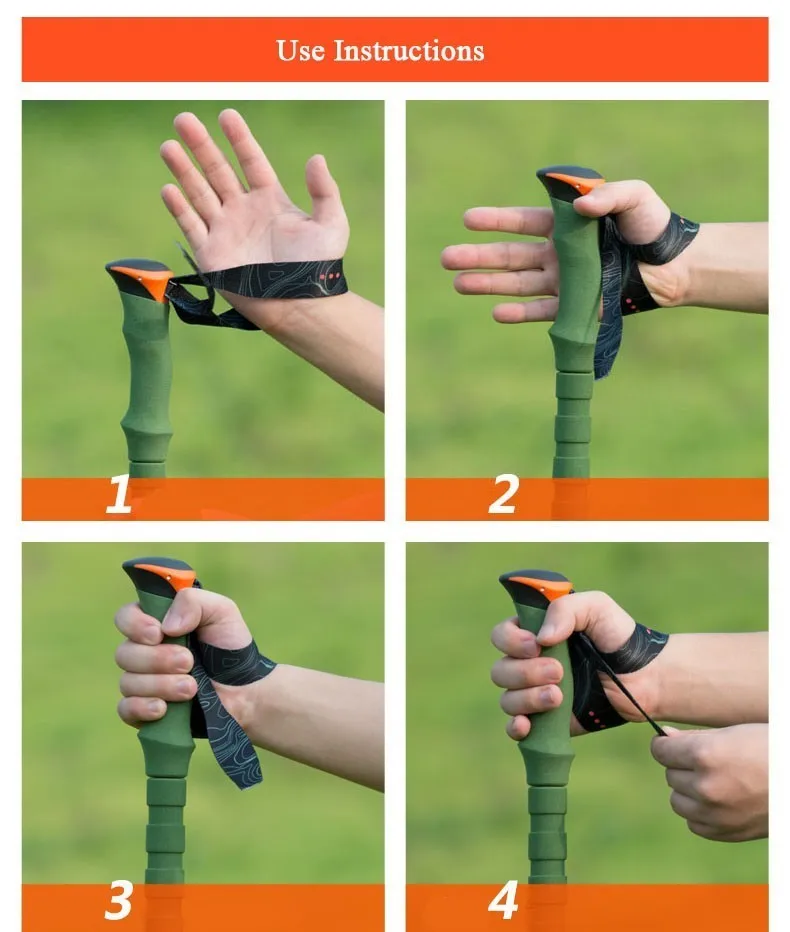 Use Instructions

1

2

3

4