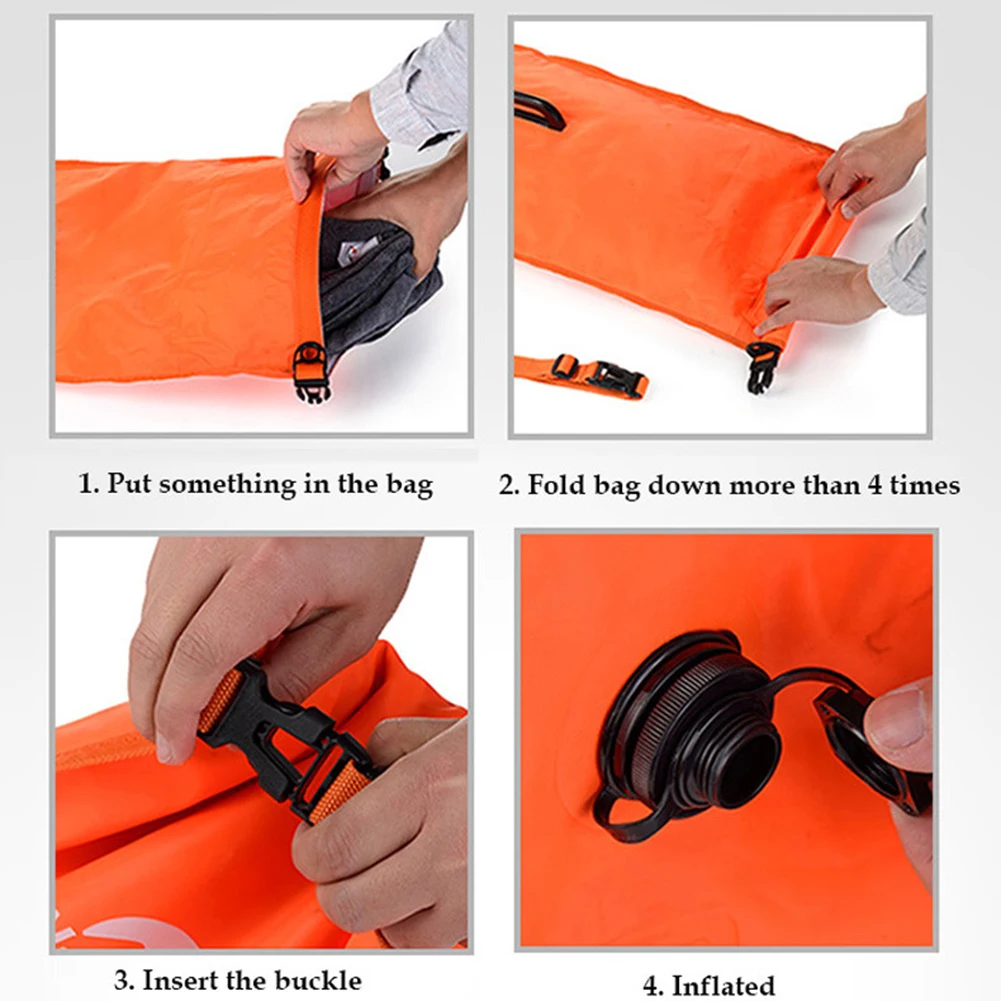 1. Put something in the bag

2. Fold bag down more than 4 times

3. Insert the buckle

4. Inflated