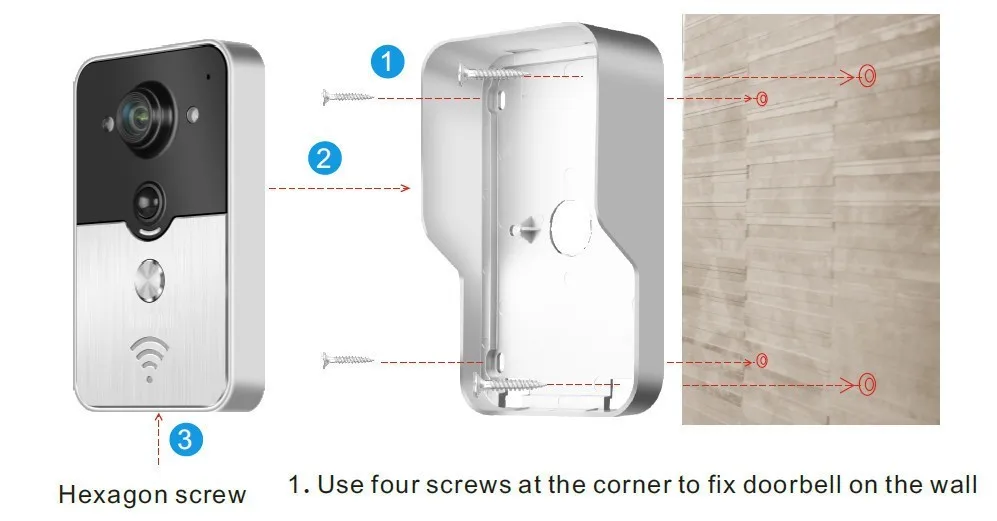 1

2

3

Hexagon screw

1. Use four screws at the corner to fix doorbell on the wall