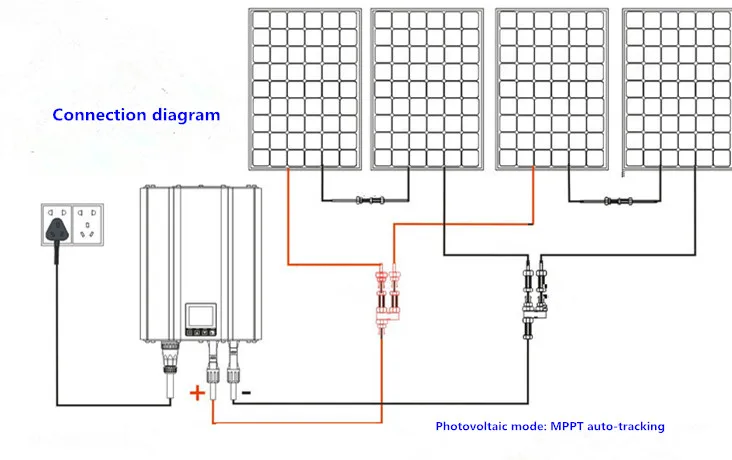 Connection diagram

+

-

Photovoltaic mode: MPPT auto-tracking