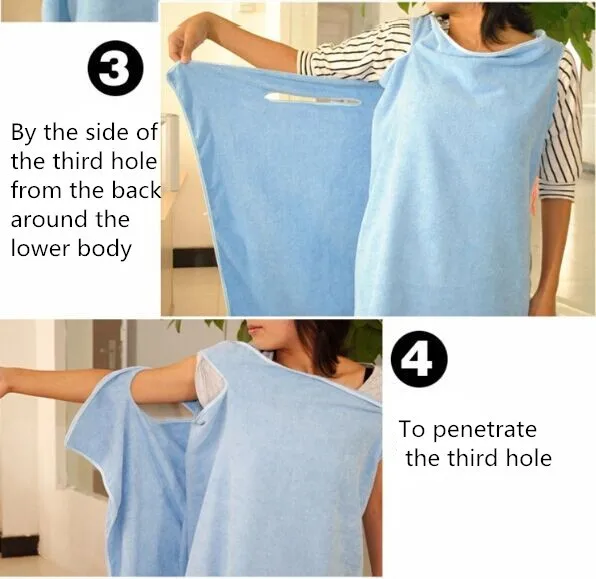 3

By the side of the third hole from the back around the lower body

4

To penetrate the third hole