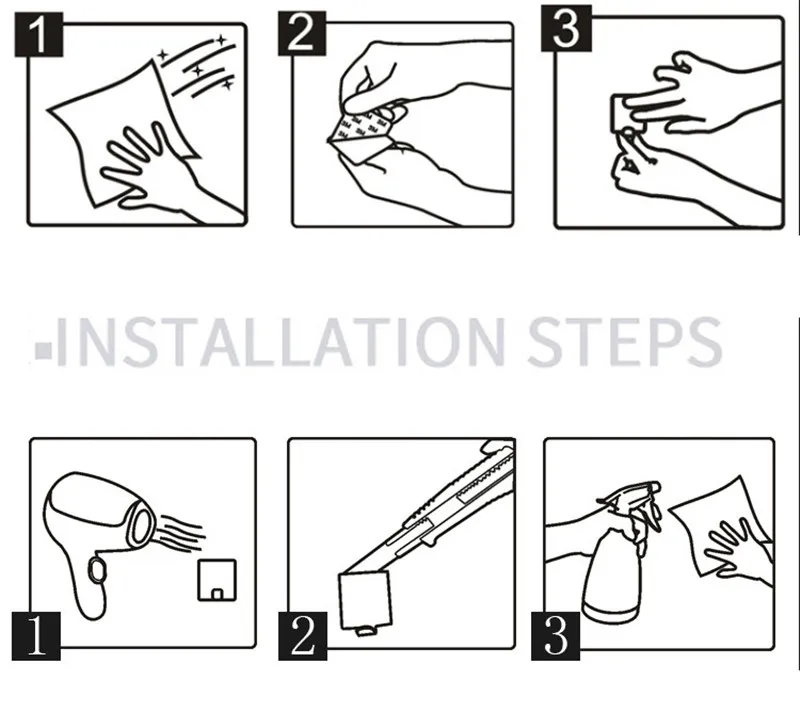 1

2

3

INSTALLATION STEPS

1

2

3