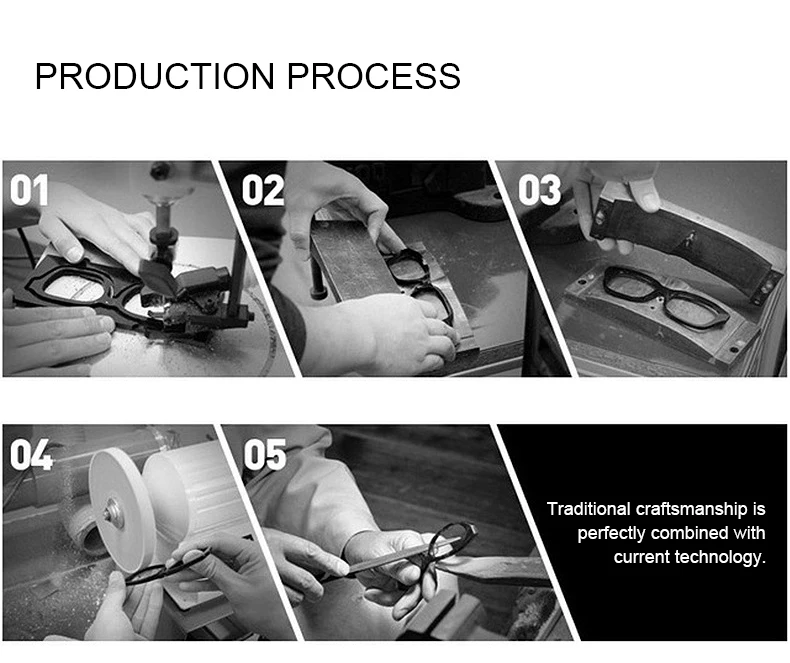 PRODUCTION PROCESS

01

02

03

04

05

Traditional craftsmanship is perfectly combined with current technology.