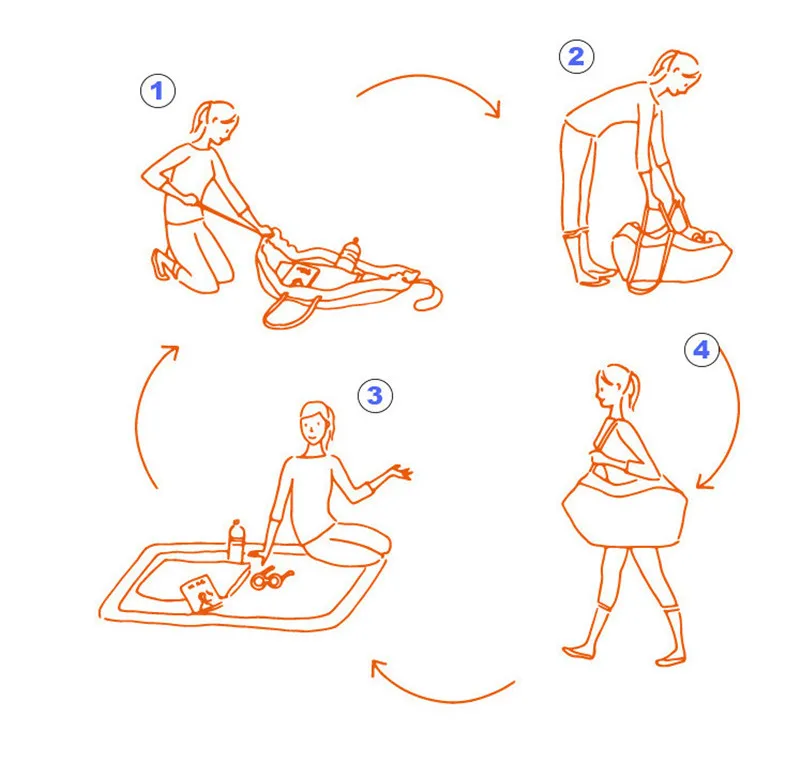 1

2

3

4