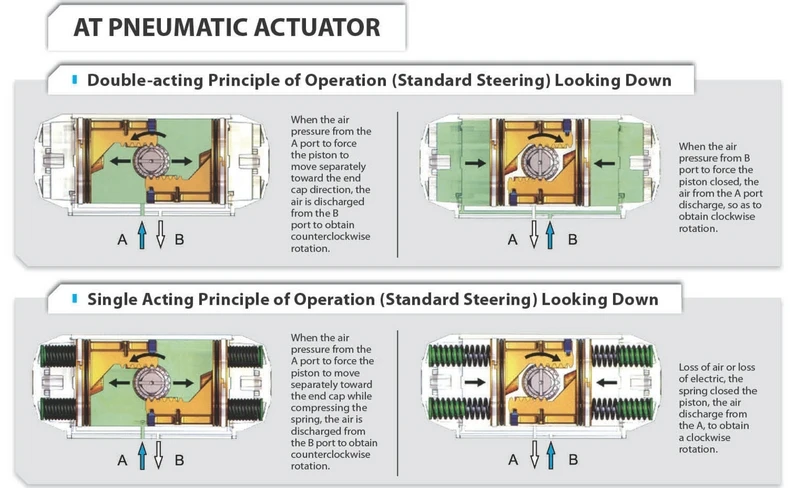 AT PNEUMATIC ACTUATOR

Double-acting Principle of Operation (Standard Steering) Looking Down

A B

When the air pressure from the A port to force the piston to move separately toward the end cap direction, the air is discharged from the B port to obtain counterclockwise rotation.

A B

When the air pressure from B port to force the piston closed, the air from the A port discharge, so as to obtain clockwise rotation.

Single Acting Principle of Operation (Standard Steering) Looking Down

A B

When the air pressure from the A port to force the piston to move separately toward the end cap while compressing the spring, the air is discharged from the B port to obtain counterclockwise rotation.

A B

Loss of air or loss of electric, the spring closed the piston, the air discharge from the A, to obtain a clockwise rotation.