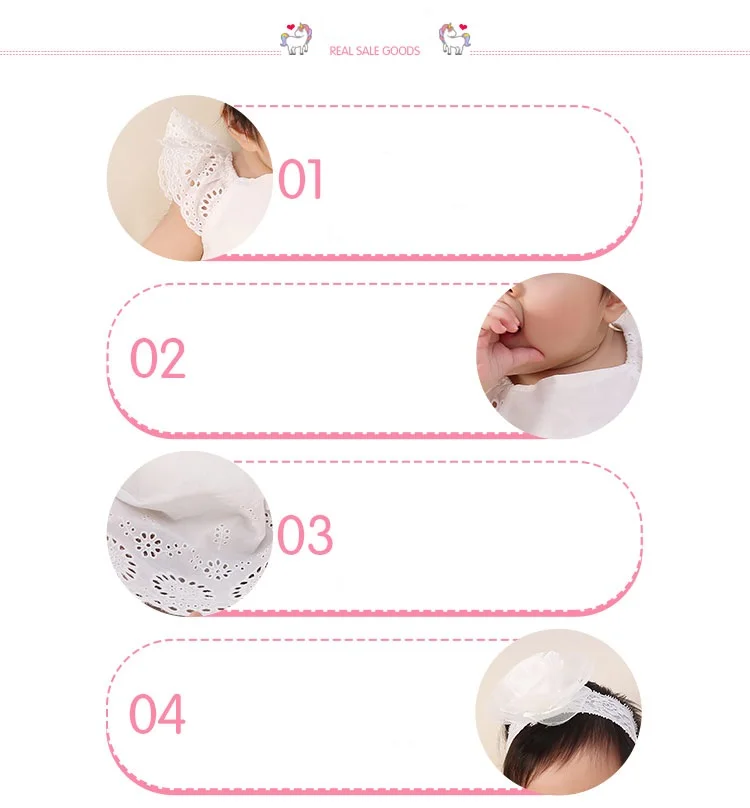 REAL SALE GOODS

01

02

03

04