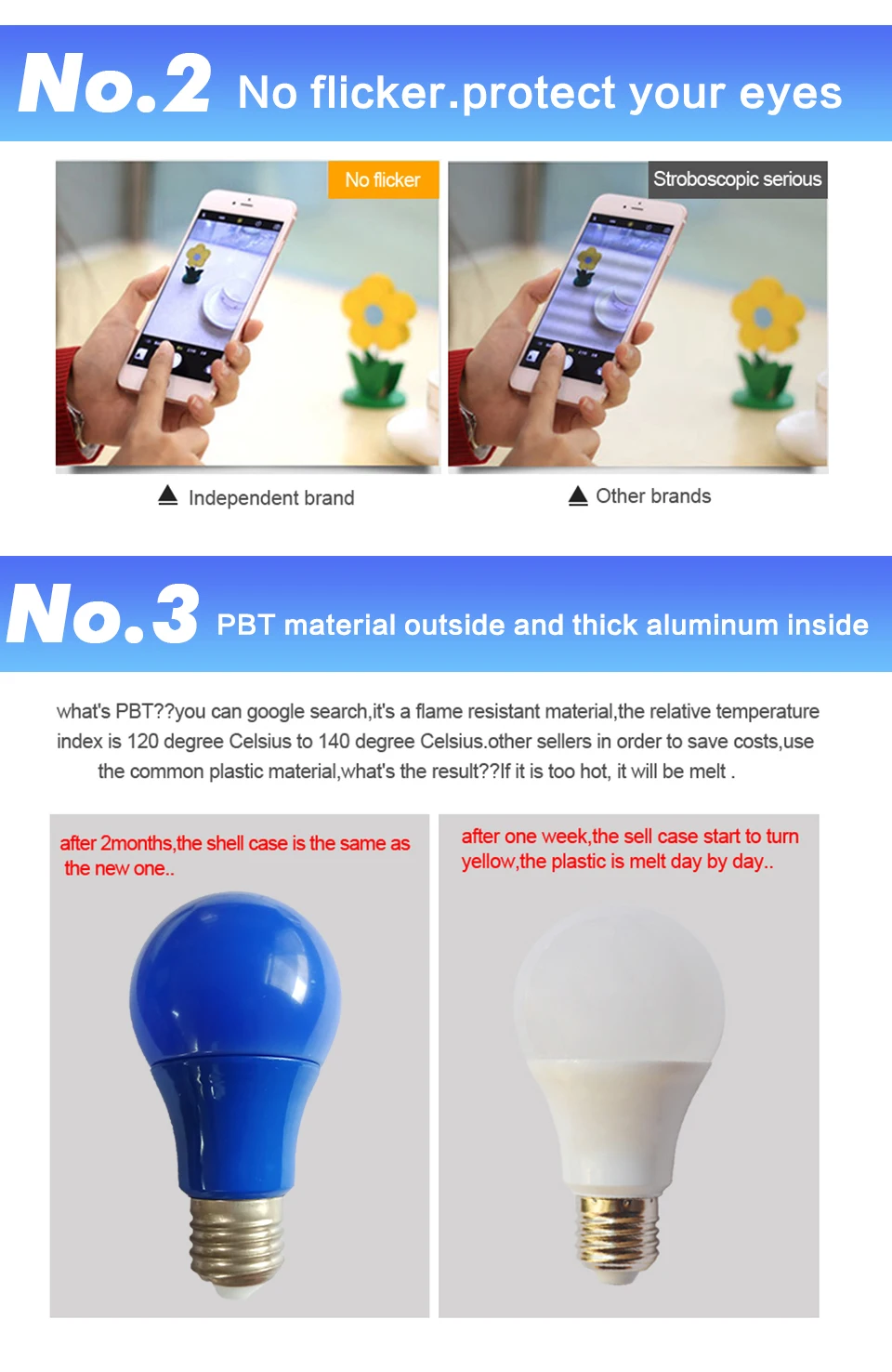 No.2 No flicker.protect your eyes

No flicker

Stroboscopic serious

▲ Independent brand

▲ Other brands

No.3 PBT material outside and thick aluminum inside

what's PBT??you can google search,it's a flame resistant material,the relative temperature index is 120 degree Celsius to 140 degree Celsius.other sellers in order to save costs,use the common plastic material,what's the result??If it is too hot, it will be melt .

after 2months,the shell case is the same as the new one..

after one week,the sell case start to turn yellow,the plastic is melt day by day..