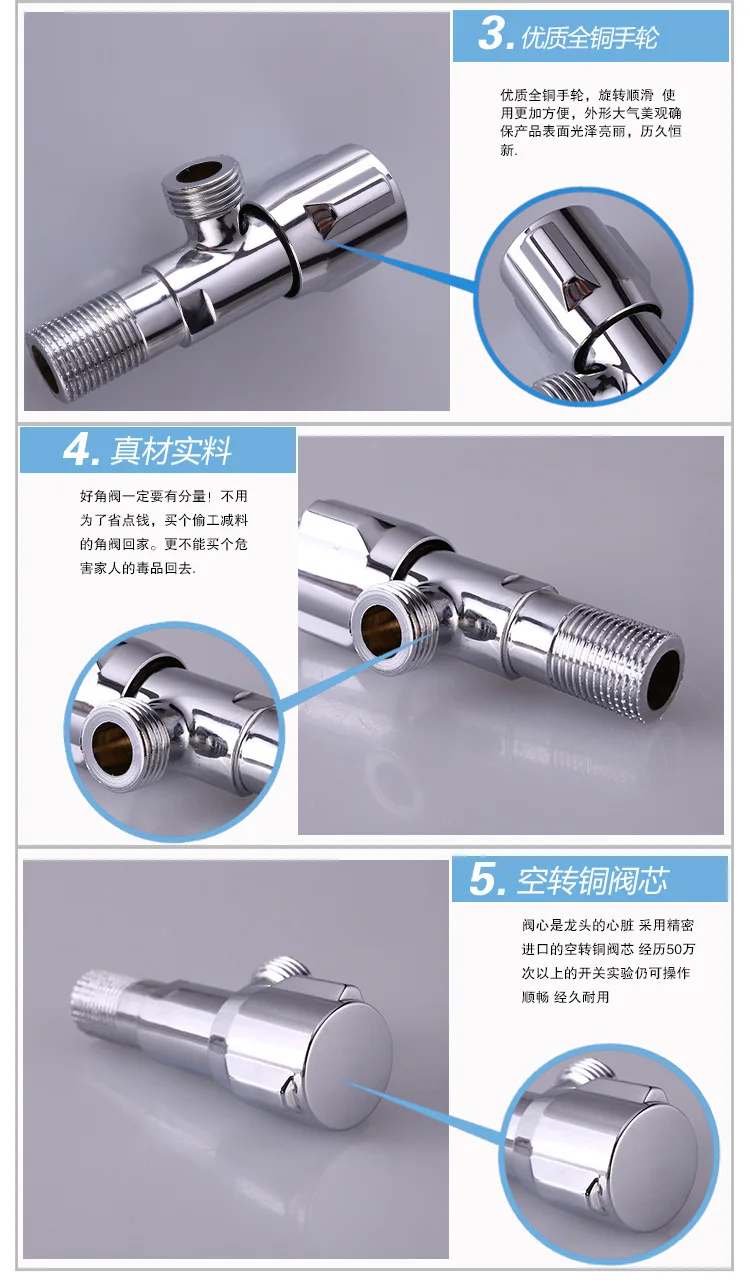 3. 优质全铜手轮

优质全铜手轮，旋转顺滑 使用更加方便，外形大气美观确保产品表面光泽亮丽，历久恒新.

4. 真材实料

好角阀一定要有分量！不用为了省点钱，买个偷工减料的角阀回家。更不能买个危害家人的毒品回去.

5. 空转铜阀芯

阀心是龙头的心脏 采用精密进口的空转铜阀芯 经历50万次以上的开关实验仍可操作顺畅 经久耐用