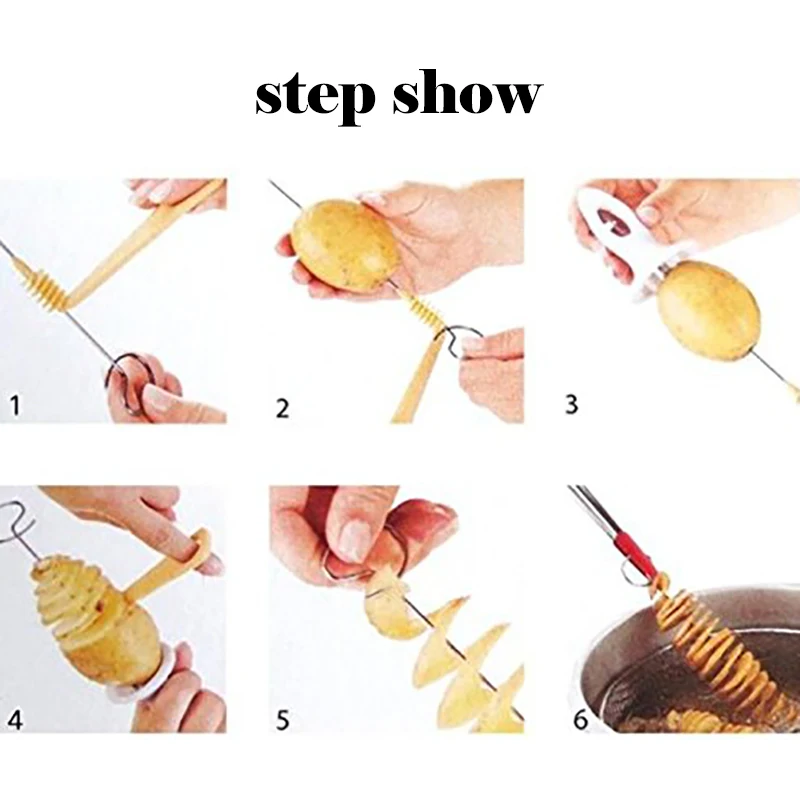 step show

1

2

3

4

5

6