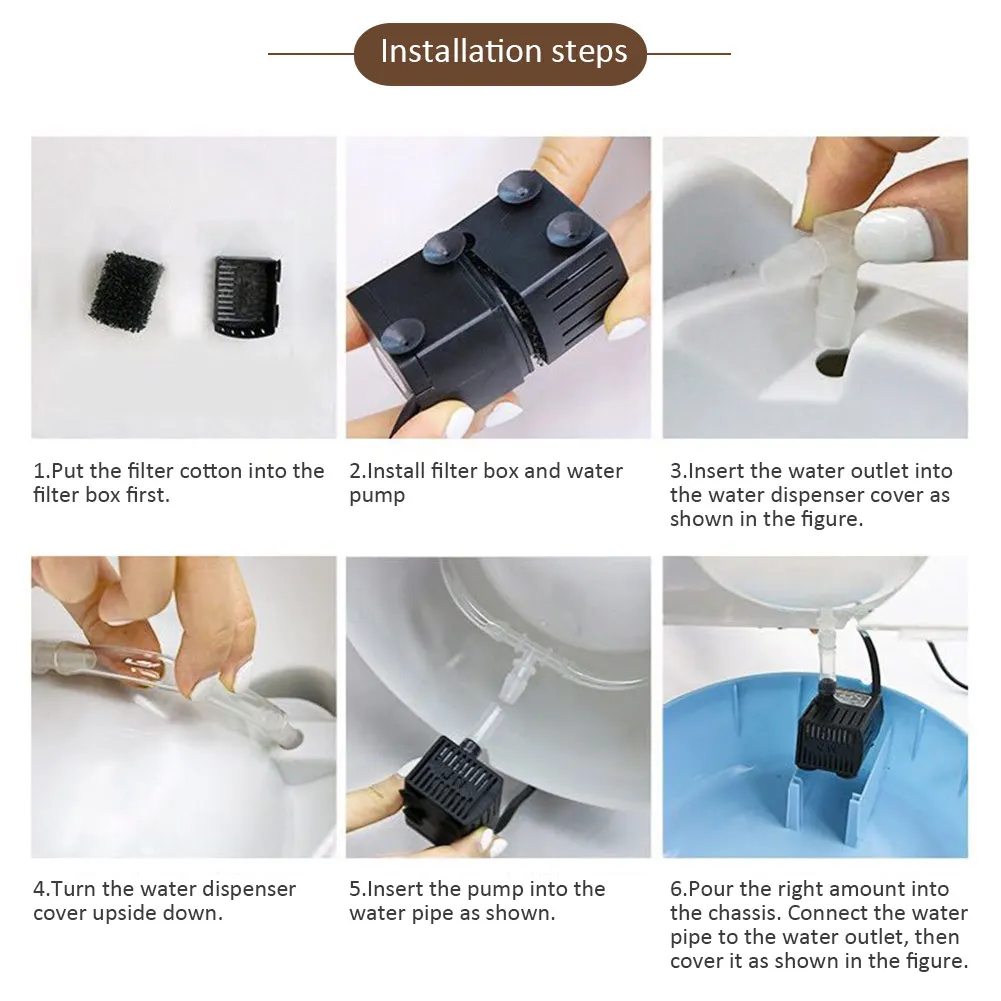 Installation steps

1.Put the filter cotton into the filter box first.

2.Install filter box and water pump

3.Insert the water outlet into the water dispenser cover as shown in the figure.

4.Turn the water dispenser cover upside down.

5.Insert the pump into the water pipe as shown.

6.Pour the right amount into the chassis. Connect the water pipe to the water outlet, then cover it as shown in the figure.