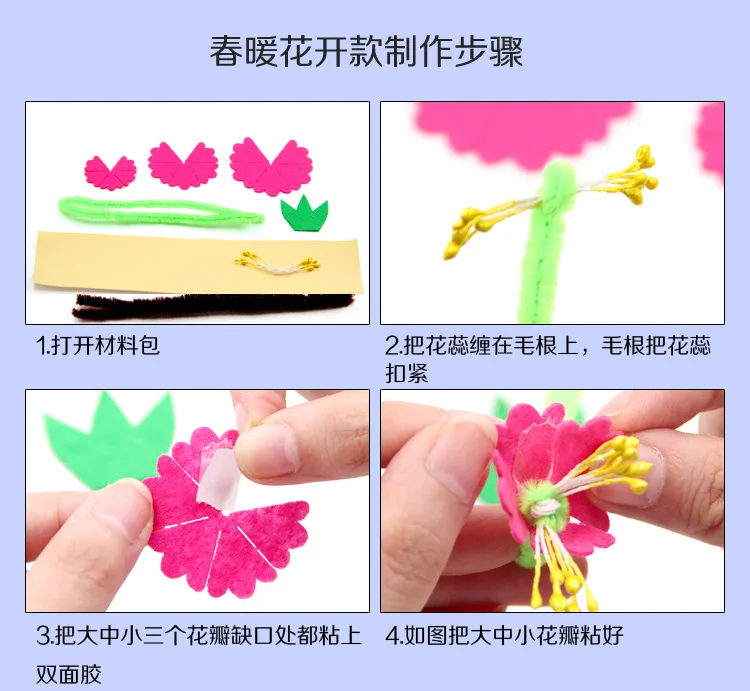 春暖花开款制作步骤

1.打开材料包

2.把花蕊缠在毛根上，毛根把花蕊扣紧

3.把大中小三个花瓣缺口处都粘上双面胶

4.如图把大中小花瓣粘好