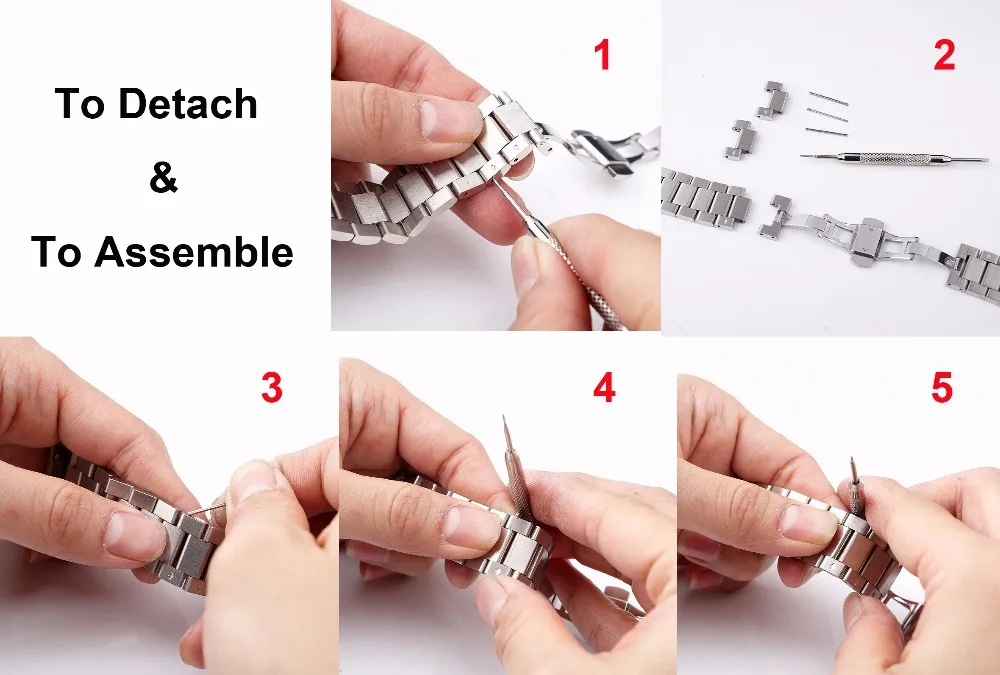 To Detach
&
To Assemble

1

2

3

4

5