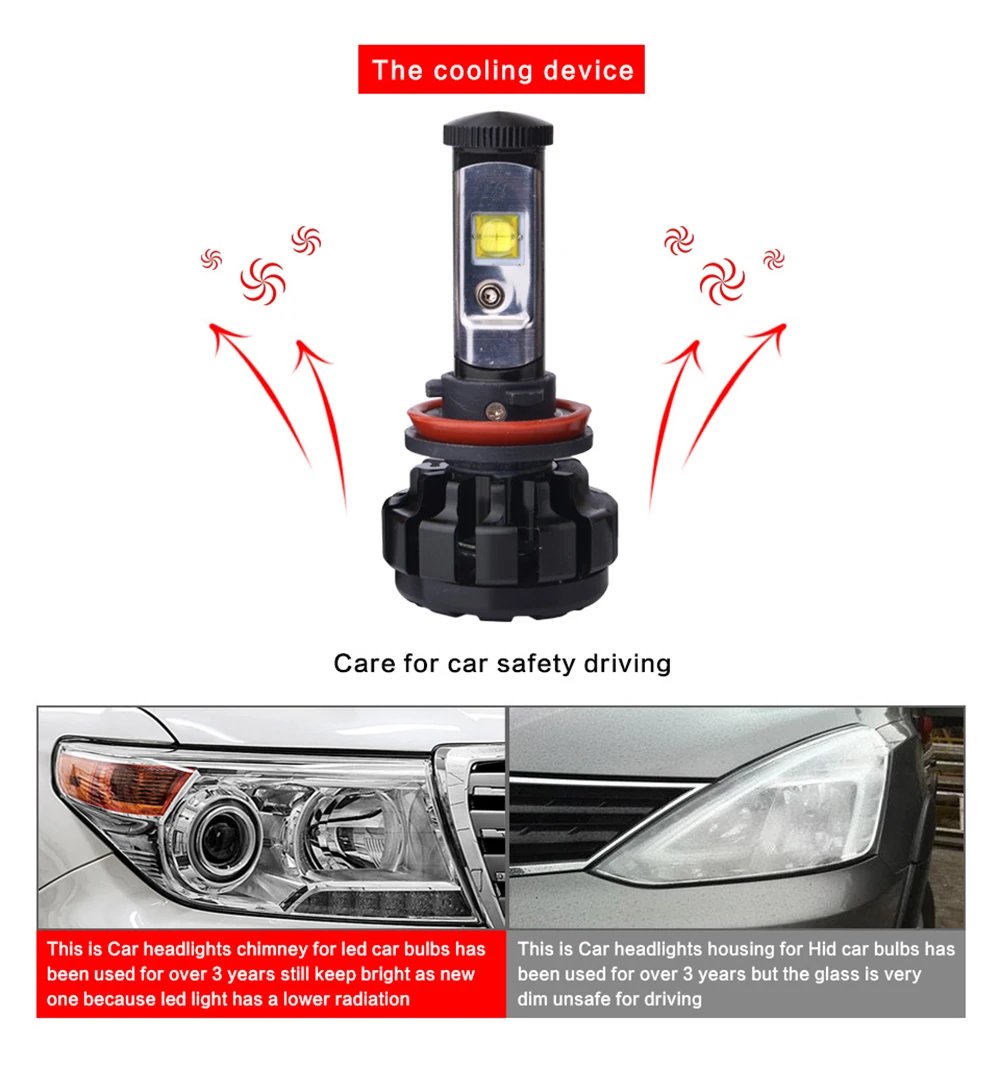 The cooling device

Care for car safety driving

This is Car headlights chimney for led car bulbs has been used for over 3 years still keep bright as new one because led light has a lower radiation

This is Car headlights housing for Hid car bulbs has been used for over 3 years but the glass is very dim unsafe for driving