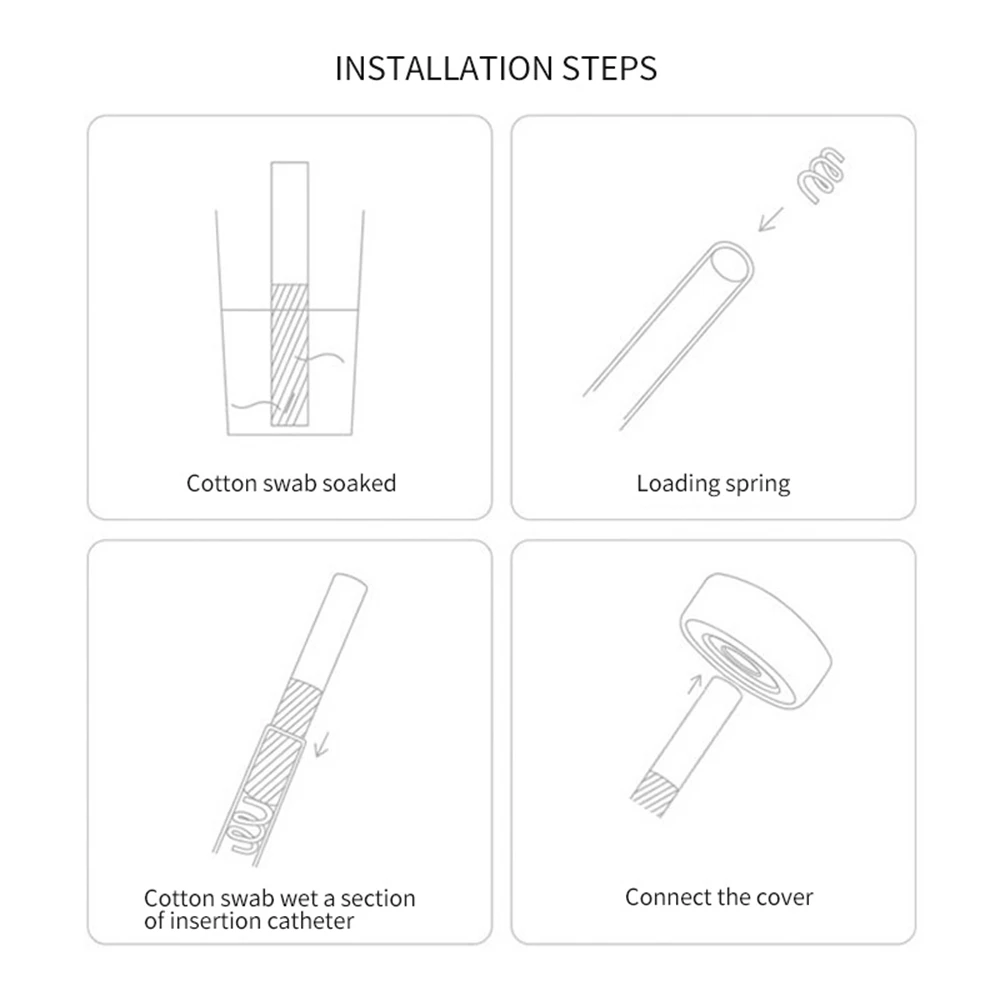 INSTALLATION STEPS

Cotton swab soaked

Loading spring

Cotton swab wet a section of insertion catheter

Connect the cover