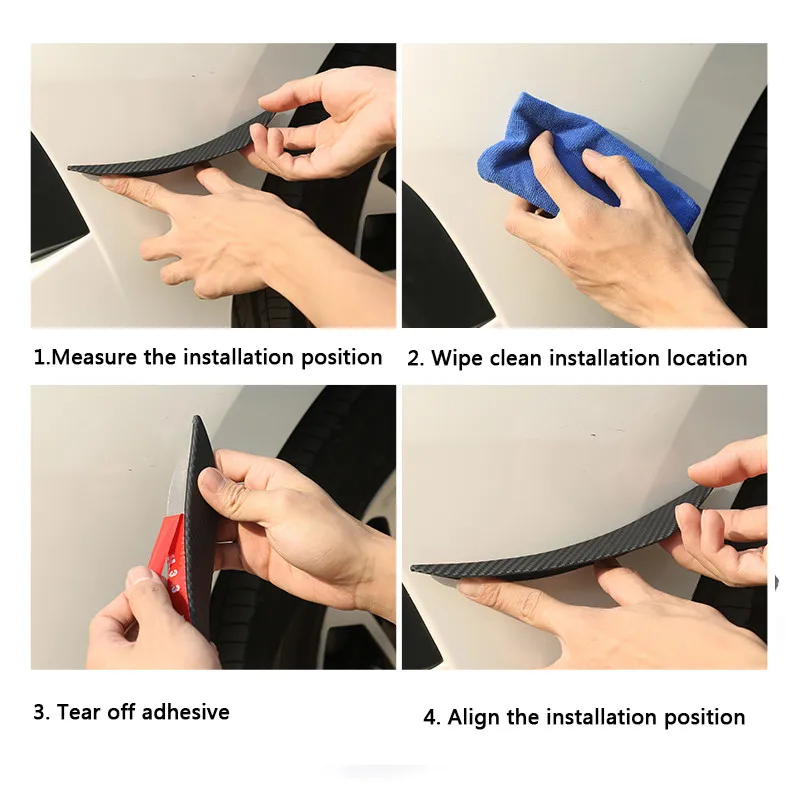 1.Measure the installation position

2. Wipe clean installation location

3. Tear off adhesive

4. Align the installation position