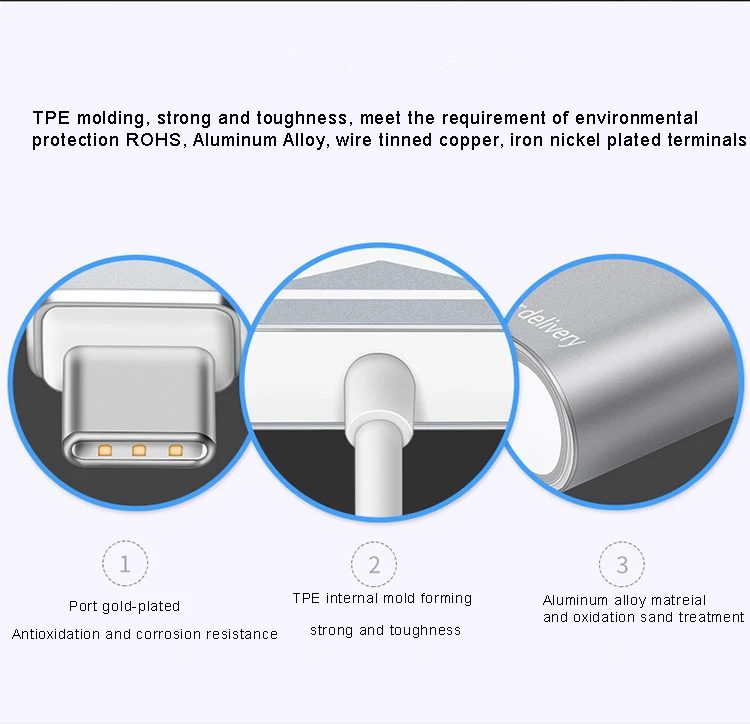 TPE molding, strong and toughness, meet the requirement of environmental protection ROHS, Aluminum Alloy, wire tinned copper, iron nickel plated terminals

delivery

1

Port gold-plated

Antioxidation and corrosion resistance

2

TPE internal mold forming

strong and toughness

3

Aluminum alloy matreial and oxidation sand treatment