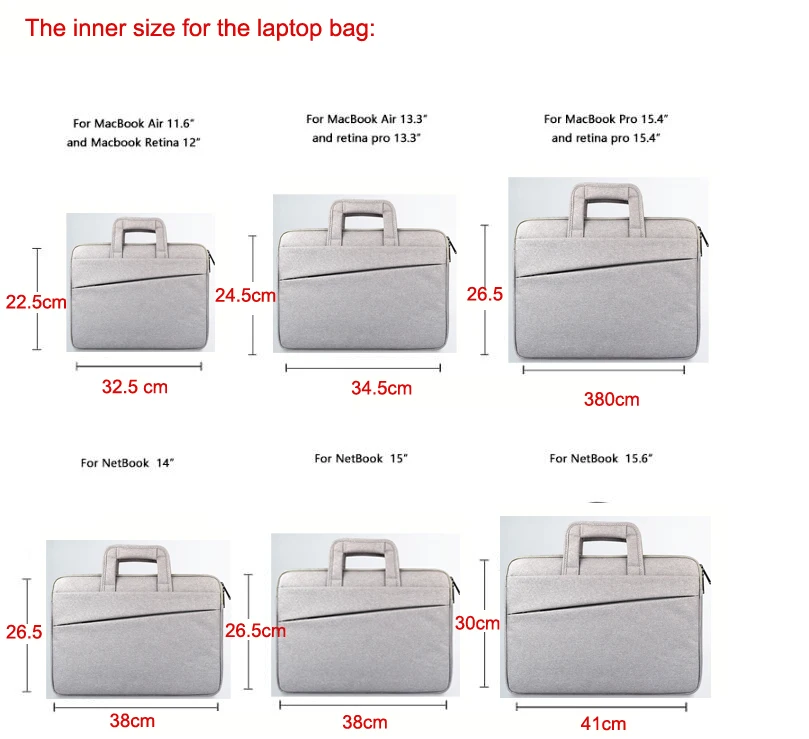 The inner size for the laptop bag:

For MacBook Air 11.6" and Macbook Retina 12"

22.5cm

32.5 cm

For MacBook Air 13.3" and retina pro 13.3"

24.5cm

34.5cm

For MacBook Pro 15.4" and retina pro 15.4"

26.5

380cm

For NetBook 14"

26.5

38cm

For NetBook 15"

26.5cm

38cm

For NetBook 15.6"

30cm

41cm