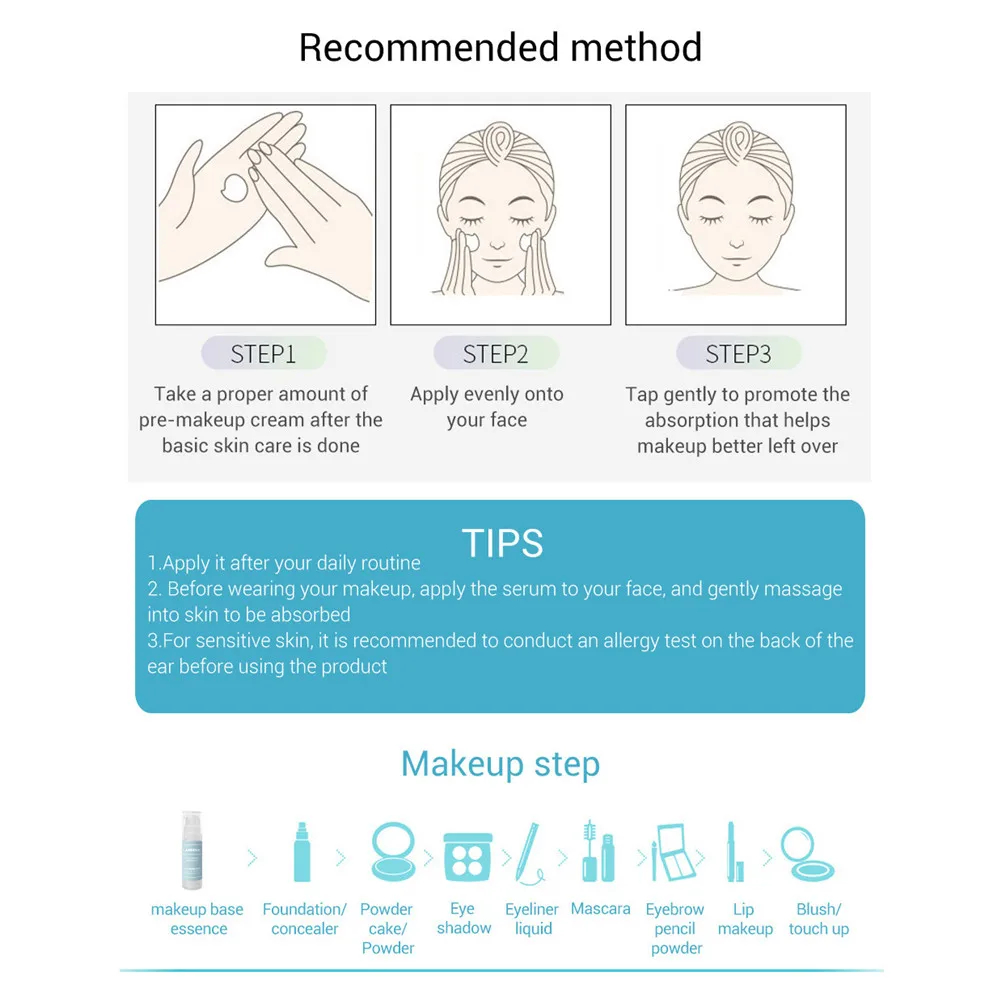 Recommended method

STEP1
Take a proper amount of pre-makeup cream after the basic skin care is done

STEP2
Apply evenly onto your face

STEP3
Tap gently to promote the absorption that helps makeup better left over

TIPS
1.Apply it after your daily routine
2. Before wearing your makeup, apply the serum to your face, and gently massage into skin to be absorbed
3.For sensitive skin, it is recommended to conduct an allergy test on the back of the ear before using the product

Makeup step

makeup base essence
Foundation/ concealer
Powder cake/ Powder
Eye shadow
Eyeliner liquid
Mascara
Eyebrow pencil powder
Lip makeup
Blush/ touch up