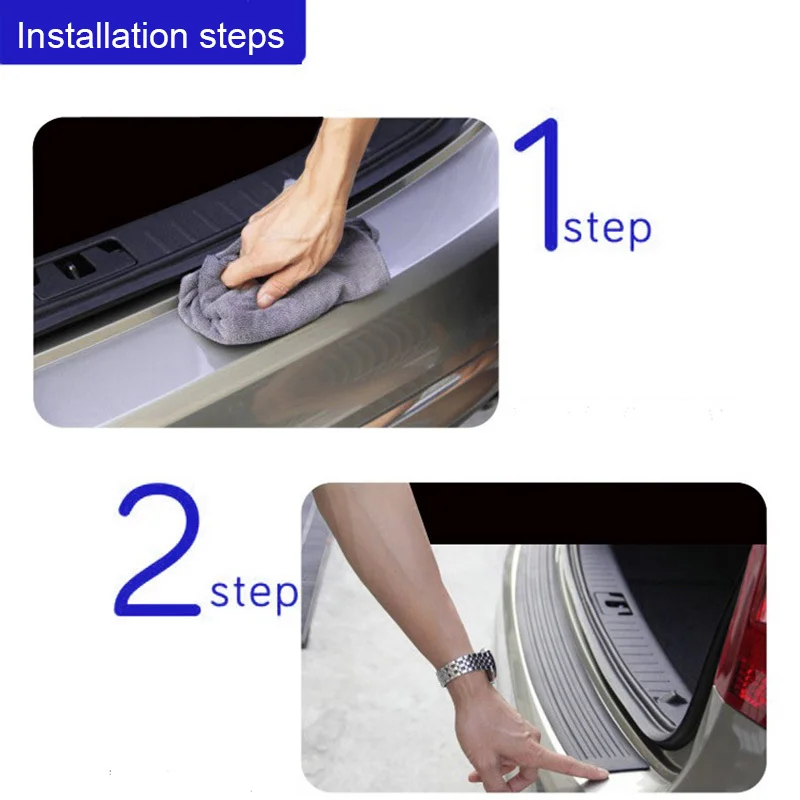 Installation steps

1 step

2 step