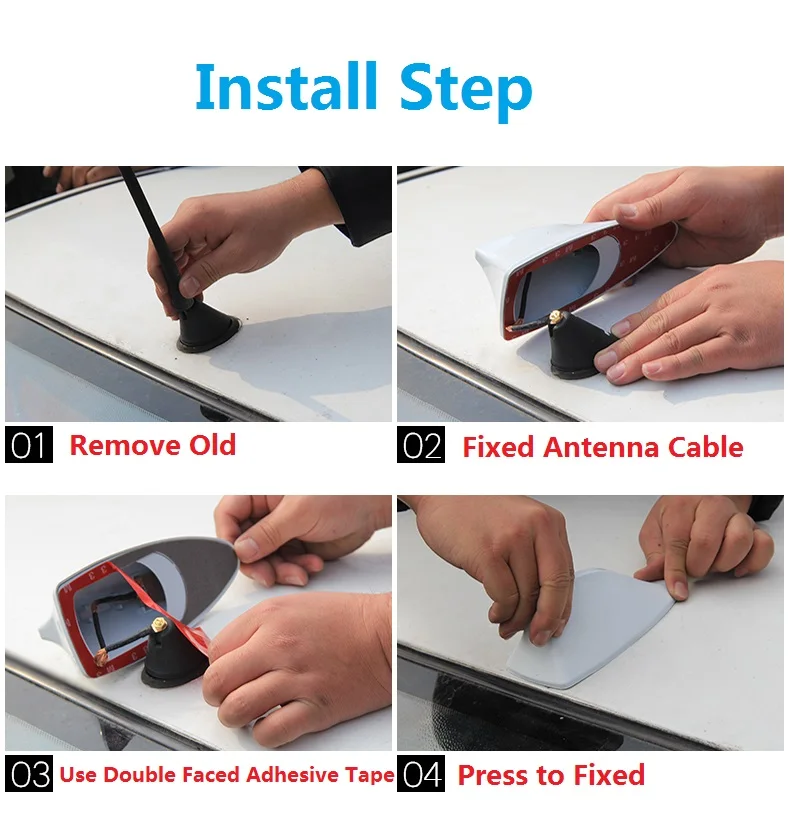 Install Step

01 Remove Old

02 Fixed Antenna Cable

03 Use Double Faced Adhesive Tape

04 Press to Fixed