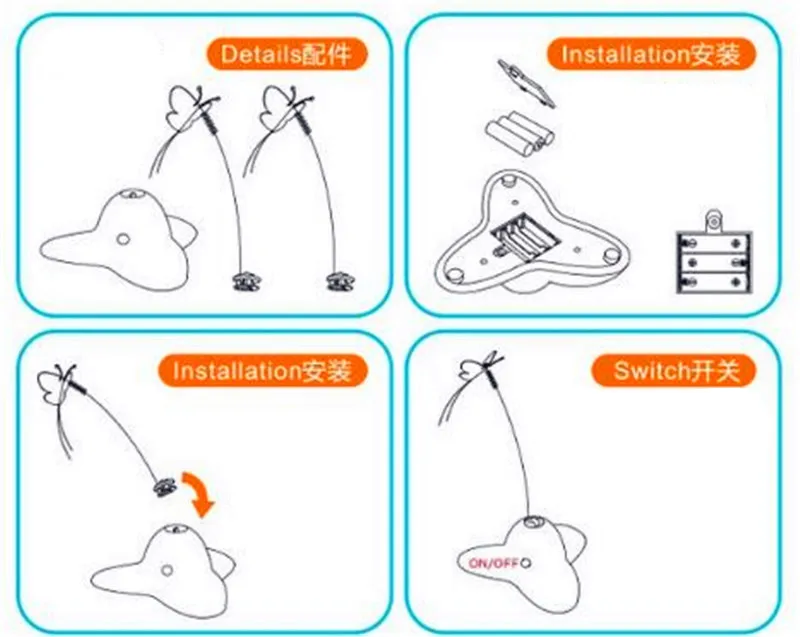 Details配件

Installation安装

Installation安装

Switch开关

ON/OFF