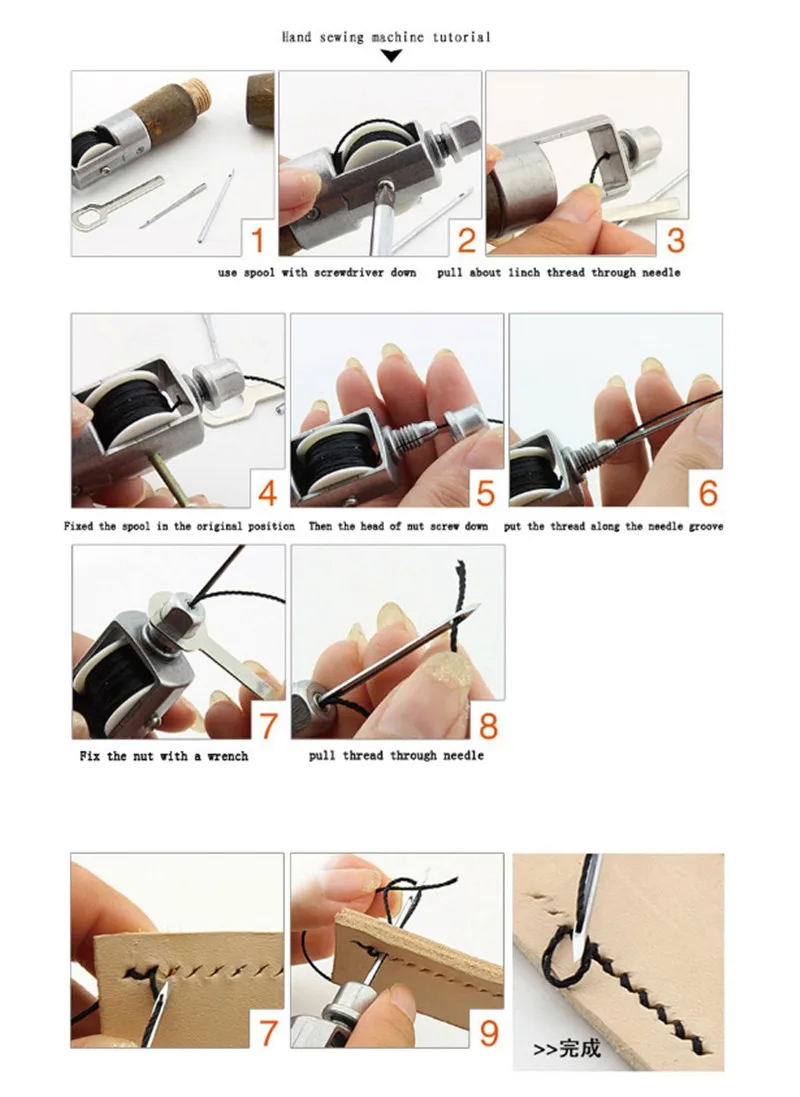 Hand sewing machine tutorial

1

2

3

use spool with screwdriver down   pull about 1inch thread through needle

4

5

6

Fixed the spool in the original position   Then the head of nut screw down   put the thread along the needle groove

7

8

Fix the nut with a wrench   pull thread through needle

7

9

>>完成