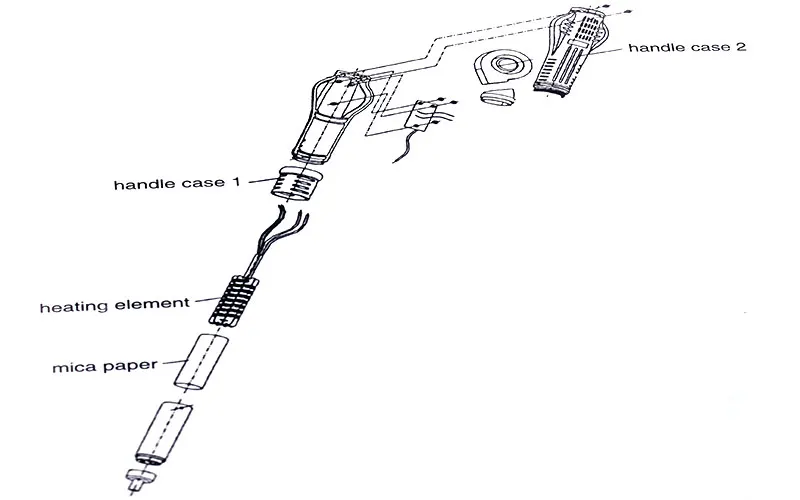 handle case 2

handle case 1

heating element

mica paper