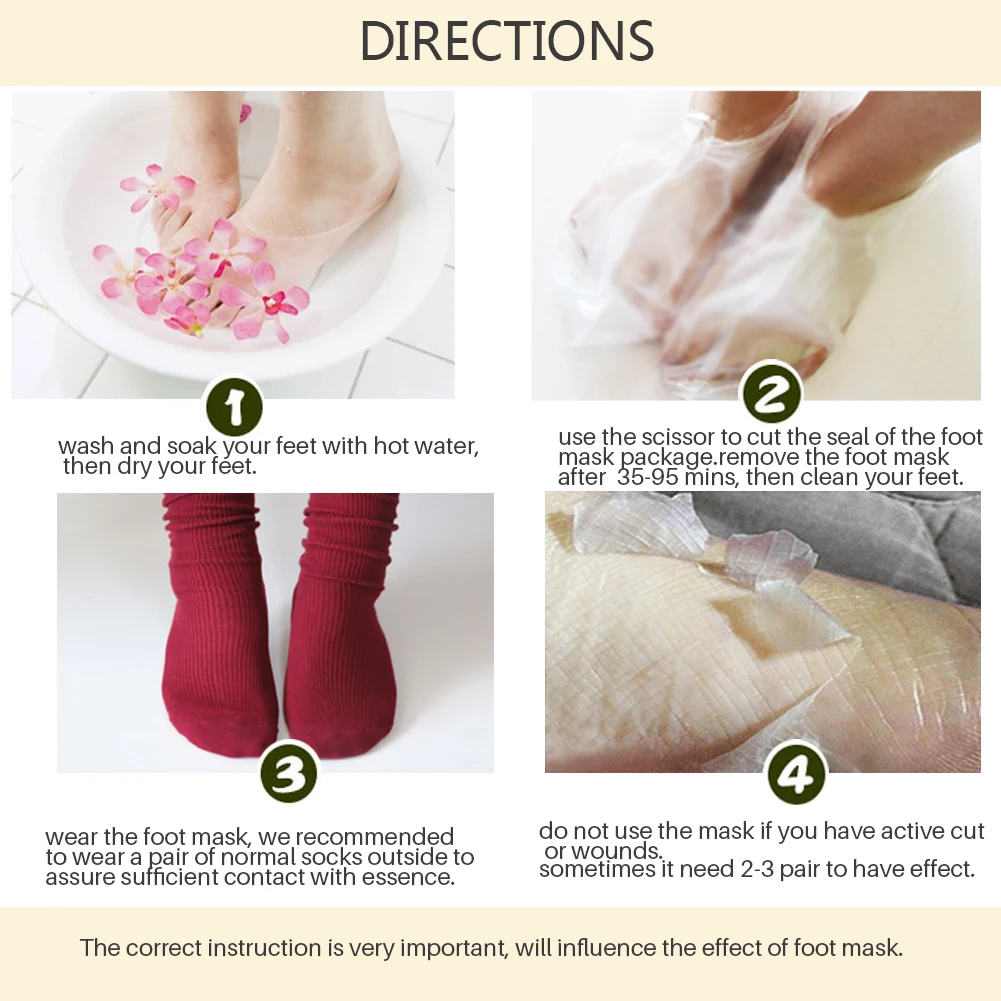 DIRECTIONS

1

wash and soak your feet with hot water, then dry your feet.

2

use the scissor to cut the seal of the foot mask package.remove the foot mask after 35-95 mins, then clean your feet.

3

wear the foot mask, we recommended to wear a pair of normal socks outside to assure sufficient contact with essence.

4

do not use the mask if you have active cut or wounds.
sometimes it need 2-3 pair to have effect.

The correct instruction is very important, will influence the effect of foot mask.