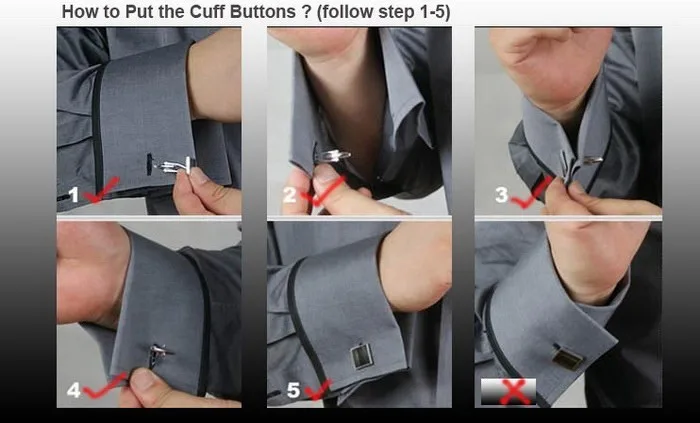 How to Put the Cuff Buttons ? (follow step 1-5)

1

2

3

4

5