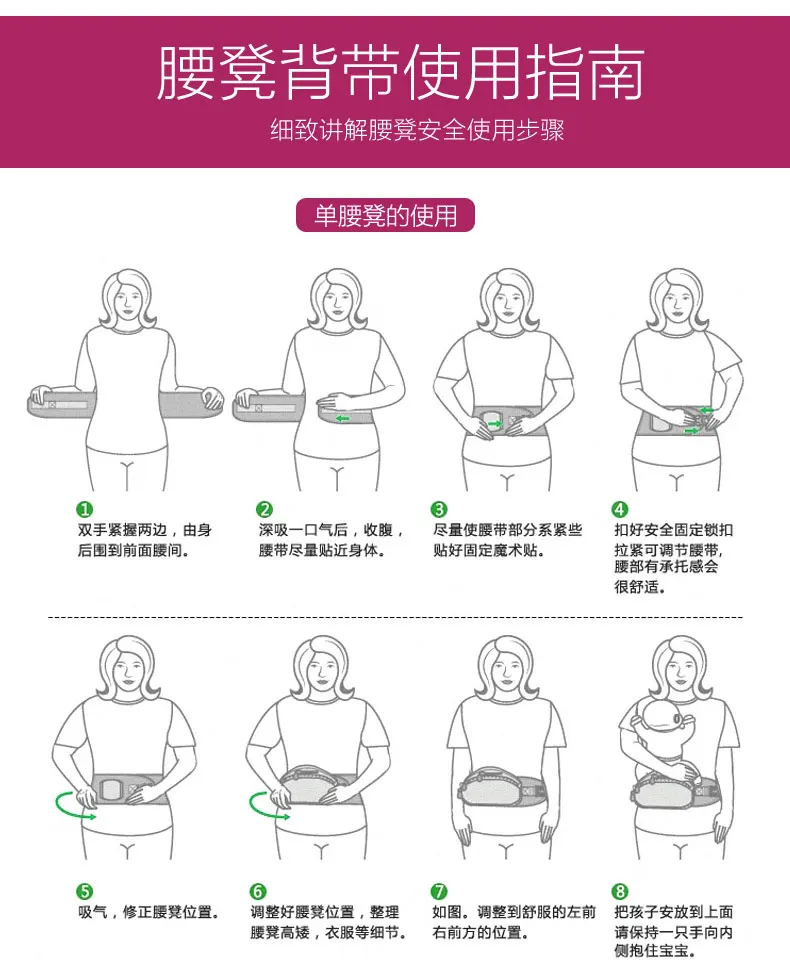 腰凳背带使用指南

细致讲解腰凳安全使用步骤

单腰凳的使用

1
双手紧握两边，由身后围到前面腰间。

2
深吸一口气后，收腹，腰带尽量贴近身体。

3
尽量使腰带部分系紧些贴好固定魔术贴。

4
扣好安全固定锁扣拉紧可调节腰带，腰部有承托感会很舒适。

5
吸气，修正腰凳位置。

6
调整好腰凳位置，整理腰凳高矮，衣服等细节。

7
如图。调整到舒服的左前右前方的位置。

8
把孩子安放到上面请保持一只手向内侧抱住宝宝。