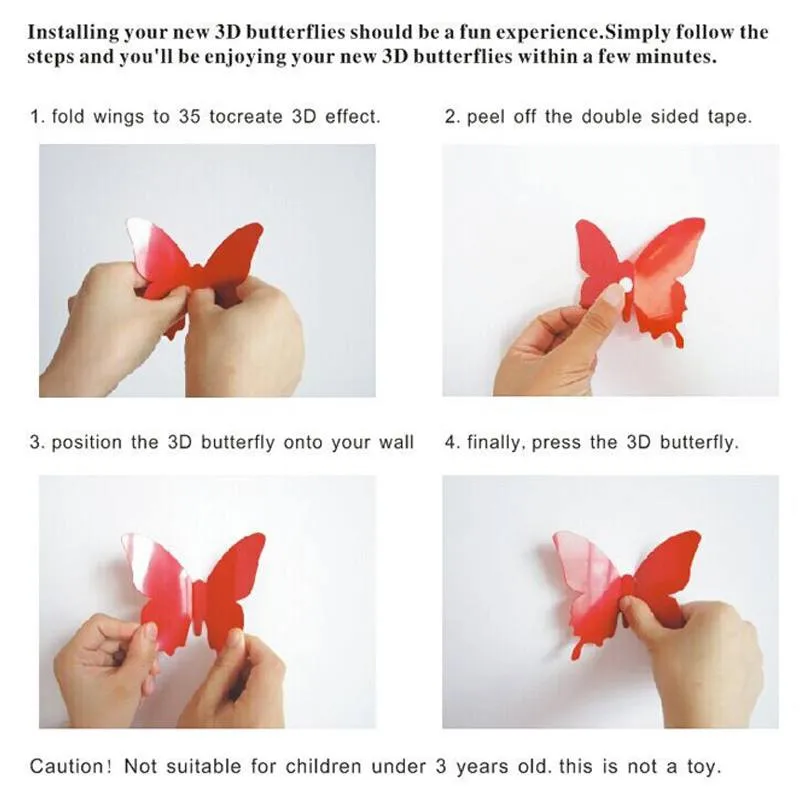 Installing your new 3D butterflies should be a fun experience.Simply follow the steps and you'll be enjoying your new 3D butterflies within a few minutes.

1. fold wings to 35 tocreate 3D effect.

2. peel off the double sided tape.

3. position the 3D butterfly onto your wall

4. finally, press the 3D butterfly.

Caution! Not suitable for children under 3 years old. this is not a toy.