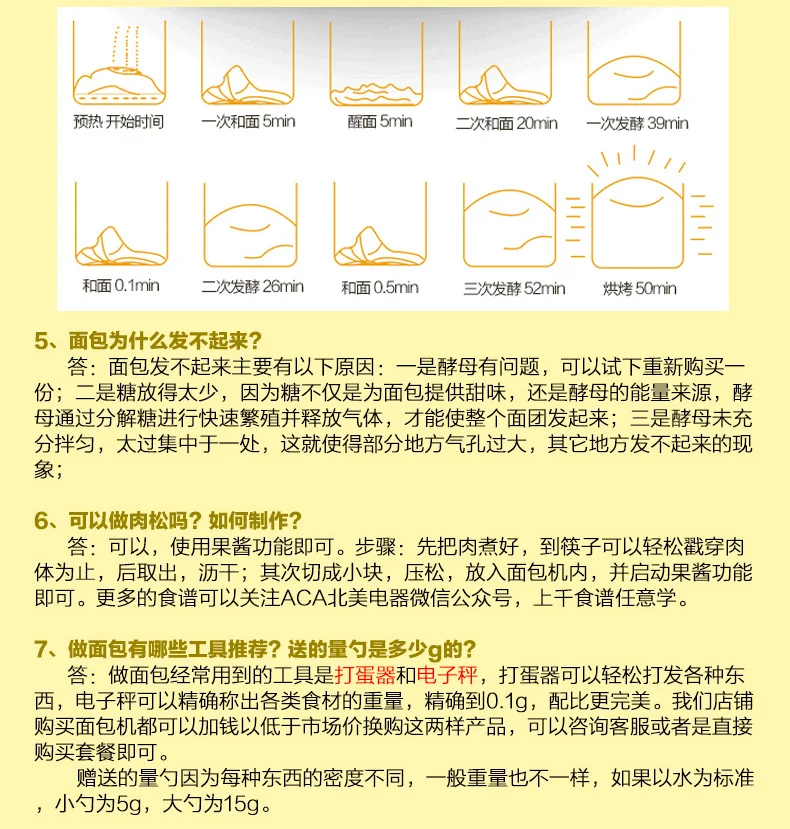 预热 开始时间

一次和面 5min

醒面 5min

二次和面 20min

一次发酵 39min

和面 0.1min

二次发酵 26min

和面 0.5min

三次发酵 52min

烘烤 50min

5、面包为什么发不起来？

答：面包发不起来主要有以下原因：一是酵母有问题，可以试下重新购买一份；二是糖放得太少，因为糖不仅是为面包提供甜味，还是酵母的能量来源，酵母通过分解糖进行快速繁殖并释放气体，才能使整个面团发起来；三是酵母未充分拌匀，太过集中于一处，这就使得部分地方气孔过大，其它地方发不起来的现象；

6、可以做肉松吗？如何制作？

答：可以，使用果酱功能即可。步骤：先把肉煮好，到筷子可以轻松戳穿肉体为止，后取出，沥干；其次切成小块，压松，放入面包机内，并启动果酱功能即可。更多的食谱可以关注ACA北美电器微信公众号，上千食谱任意学。

7、做面包有哪些工具推荐？送的量勺是多少g的？

答：做面包经常用到的工具是打蛋器和电子秤，打蛋器可以轻松打发各种东西，电子秤可以精确称出各类食材的重量，精确到0.1g，配比更完美。我们店铺购买面包机都可以加钱以低于市场价换购这两样产品，可以咨询客服或者是直接购买套餐即可。

赠送的量勺因为每种东西的密度不同，一般重量也不一样，如果以水为标准，小勺为5g，大勺为15g。