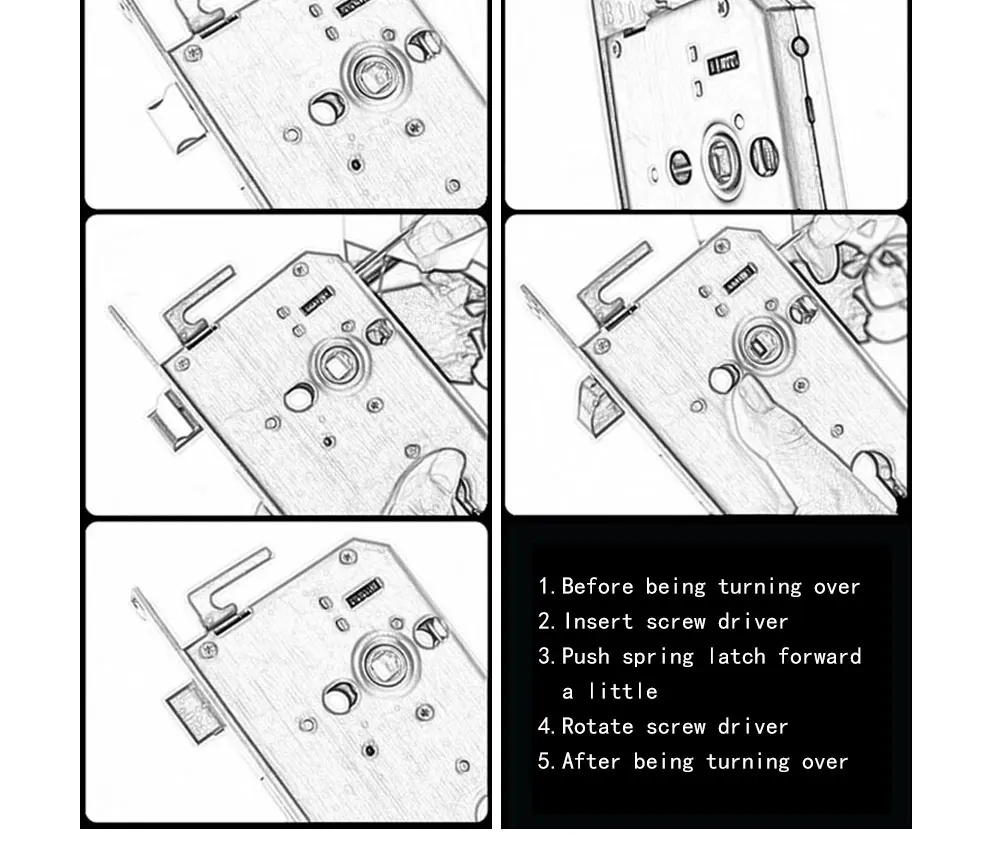 1. Before being turning over
2. Insert screw driver
3. Push spring latch forward a little
4. Rotate screw driver
5. After being turning over