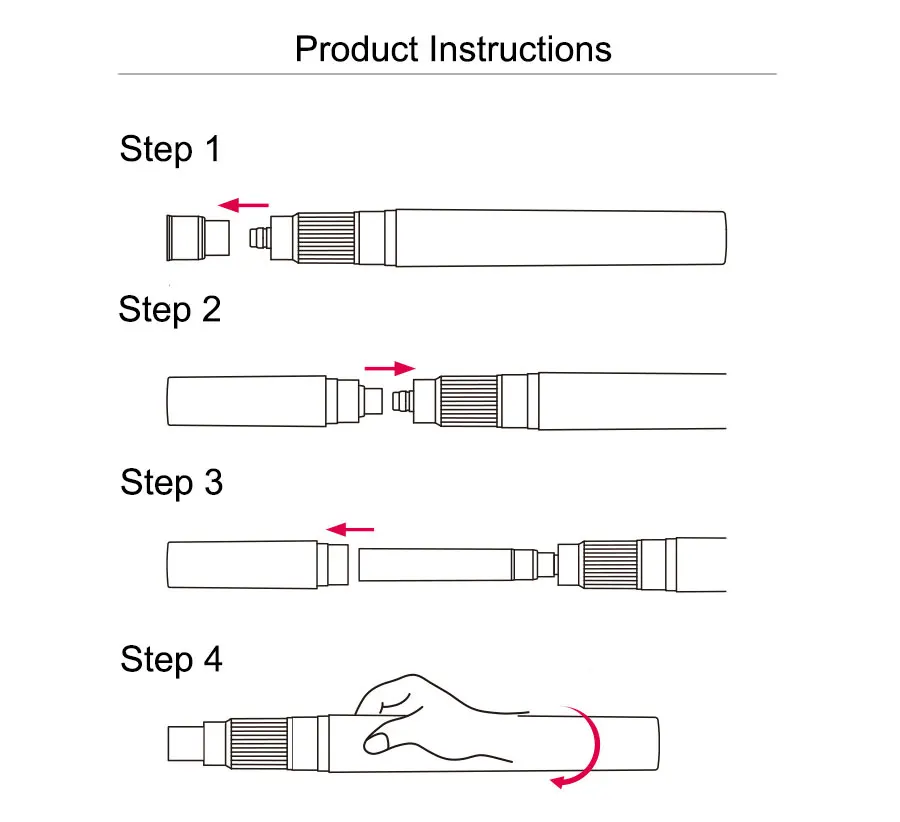 Product Instructions

Step 1

Step 2

Step 3

Step 4