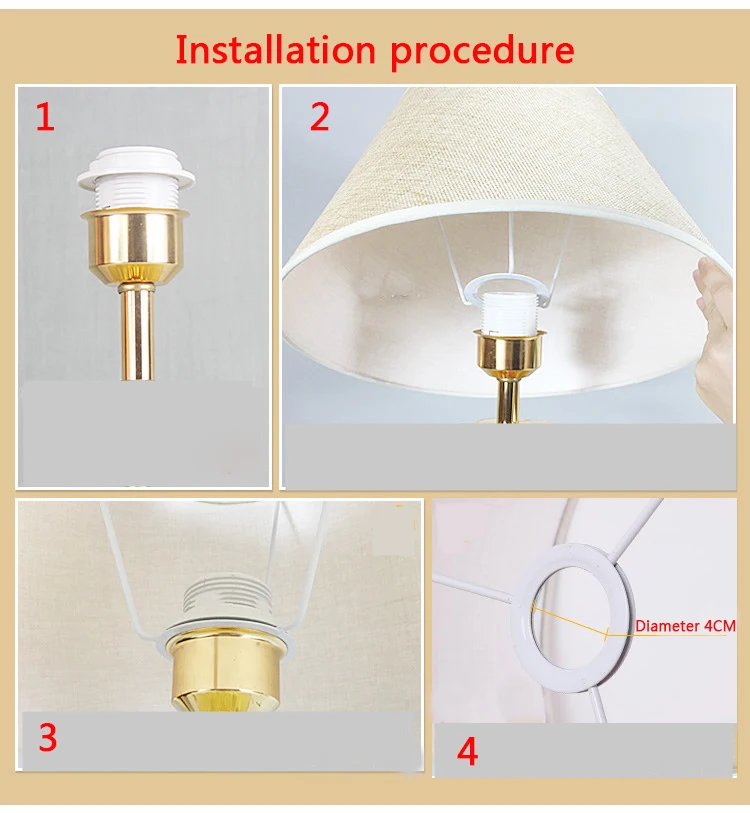 Installation procedure

1

2

3

Diameter 4CM

4