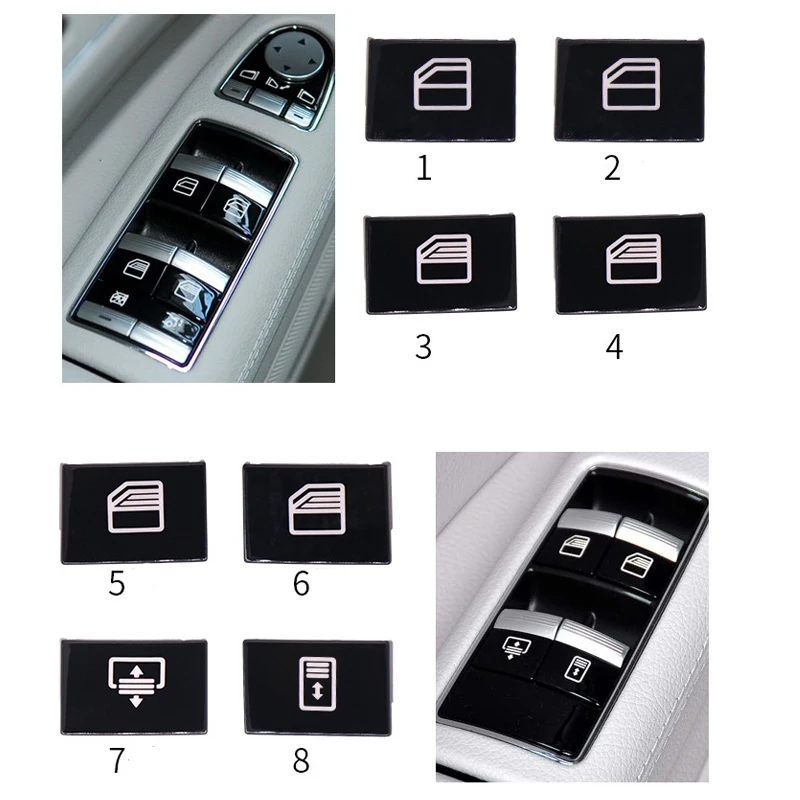 1
2
3
4
5
6
7
8