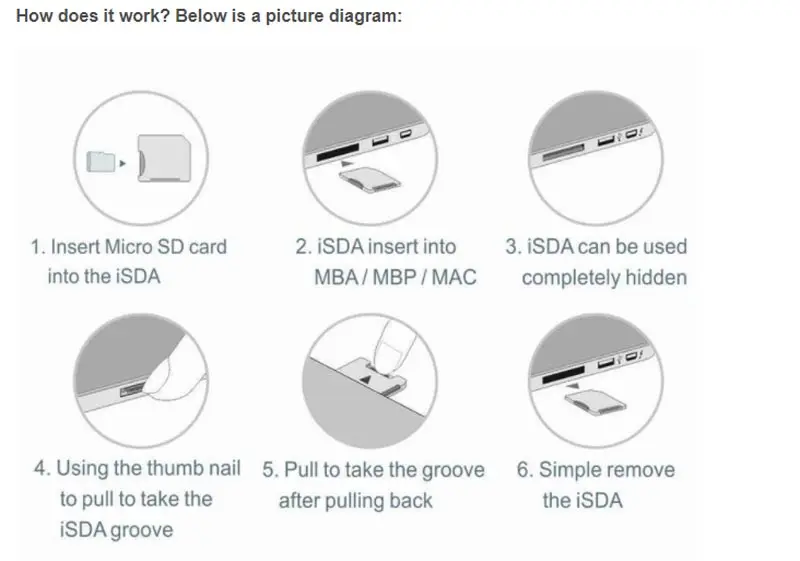 How does it work? Below is a picture diagram:

1. Insert Micro SD card into the iSDA

2. iSDA insert into MBA / MBP / MAC

3. iSDA can be used completely hidden

4. Using the thumb nail to pull to take the iSDA groove

5. Pull to take the groove after pulling back

6. Simple remove the iSDA