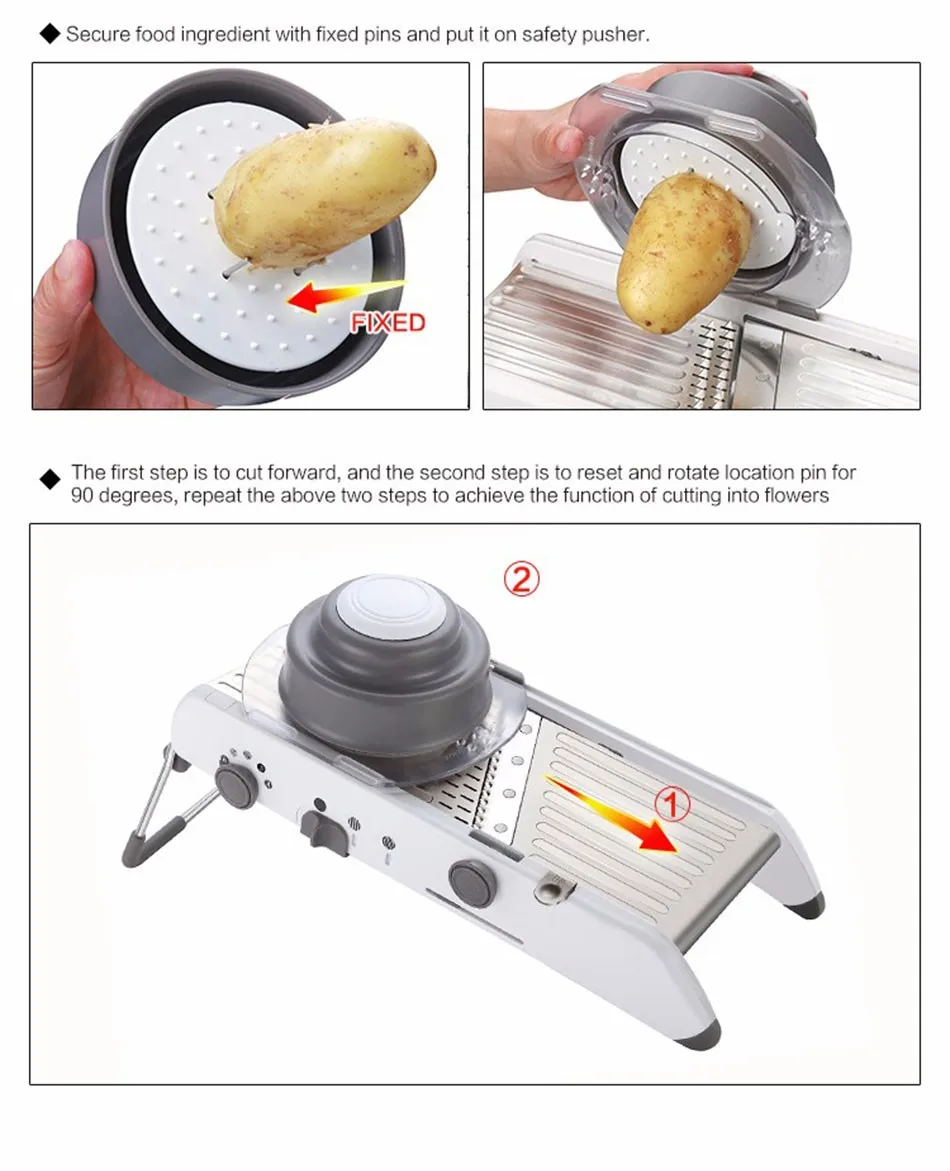 ◆ Secure food ingredient with fixed pins and put it on safety pusher.

FIXED

◆ The first step is to cut forward, and the second step is to reset and rotate location pin for 90 degrees, repeat the above two steps to achieve the function of cutting into flowers

②

①