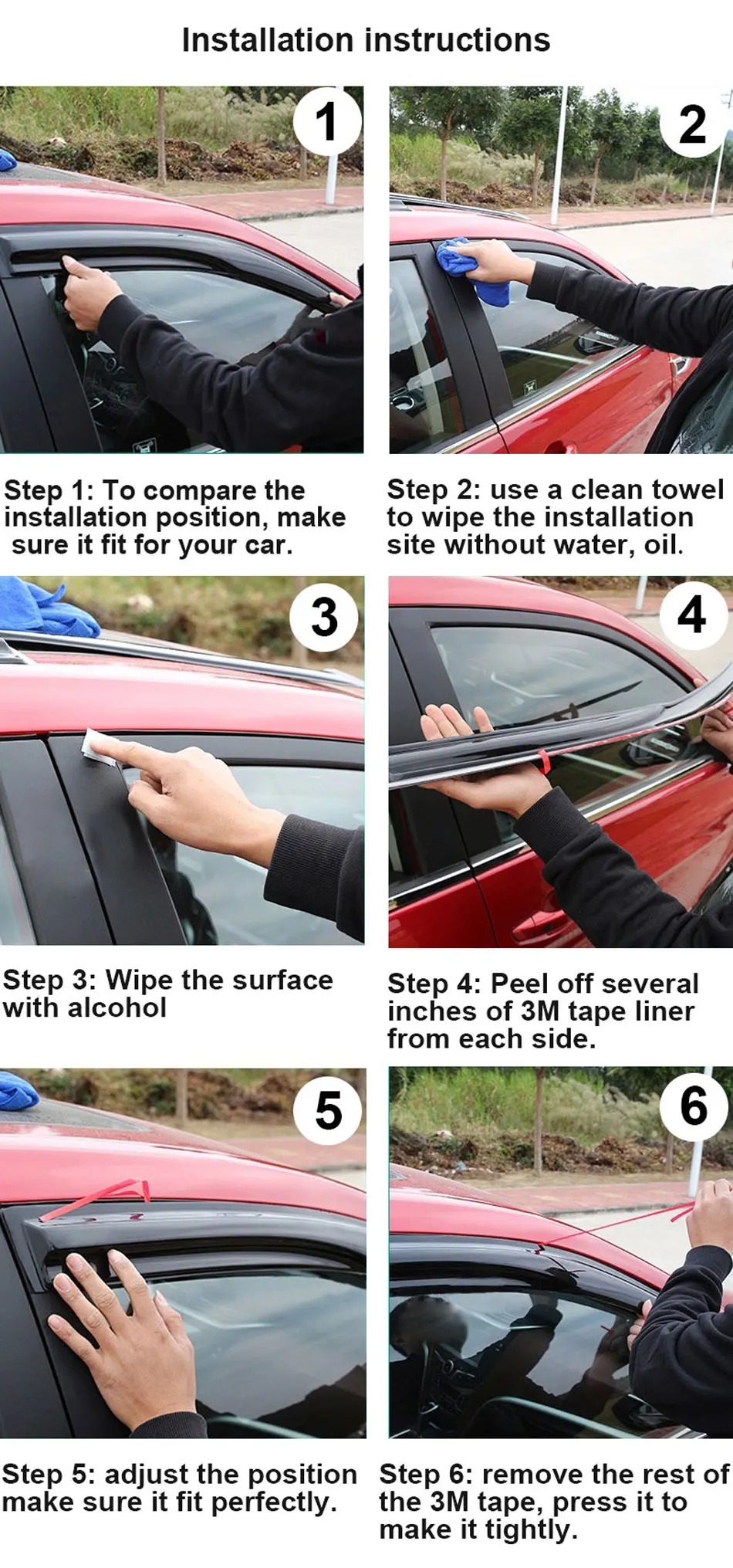 Installation instructions

1

2

Step 1: To compare the installation position, make sure it fit for your car.

Step 2: use a clean towel to wipe the installation site without water, oil.

3

4

Step 3: Wipe the surface with alcohol

Step 4: Peel off several inches of 3M tape liner from each side.

5

6

Step 5: adjust the position make sure it fit perfectly.

Step 6: remove the rest of the 3M tape, press it to make it tightly.