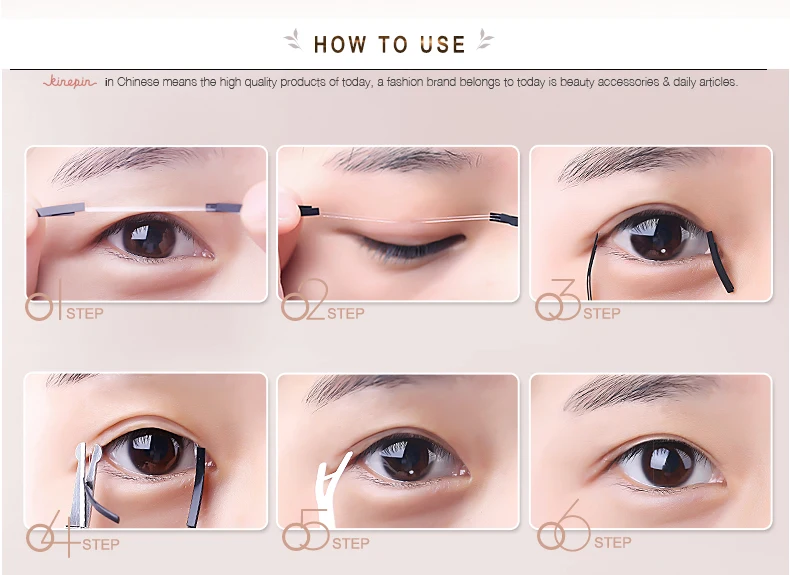 HOW TO USE

kinepin in Chinese means the high quality products of today, a fashion brand belongs to today is beauty accessories & daily articles.

01 STEP

02 STEP

03 STEP

04 STEP

05 STEP

06 STEP