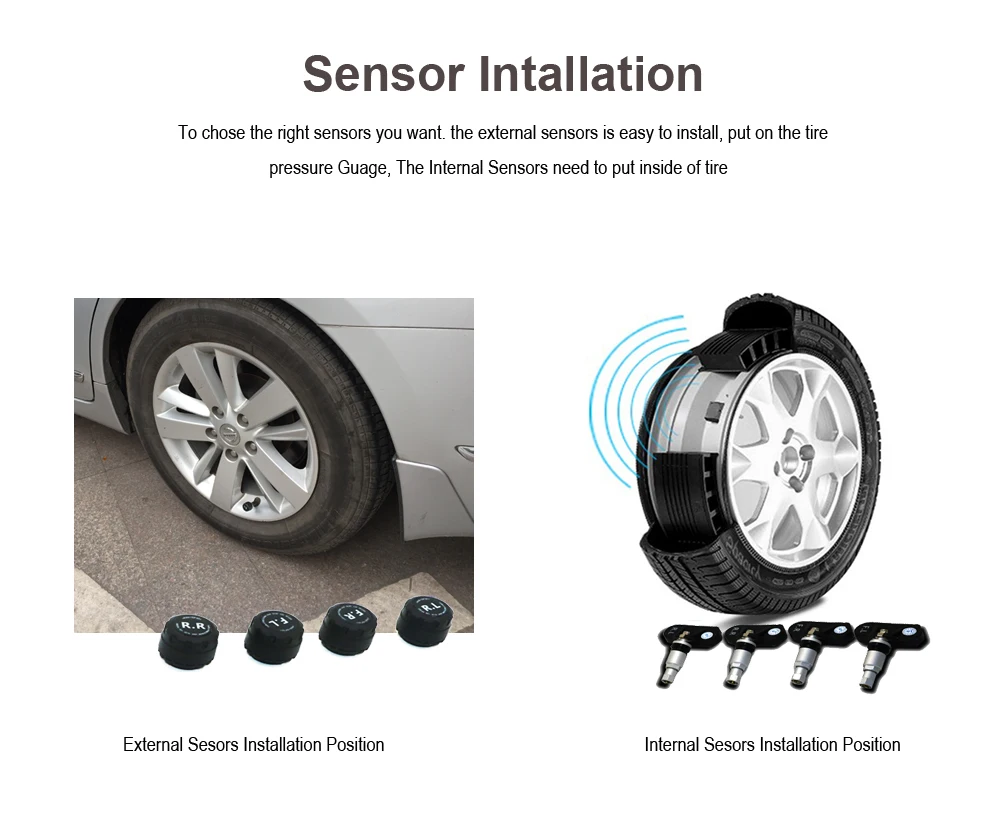 Sensor Intallation

To chose the right sensors you want. the external sensors is easy to install, put on the tire pressure Guage, The Internal Sensors need to put inside of tire

R.R

F.L

F.R

R.L

External Sesors Installation Position

Internal Sesors Installation Position