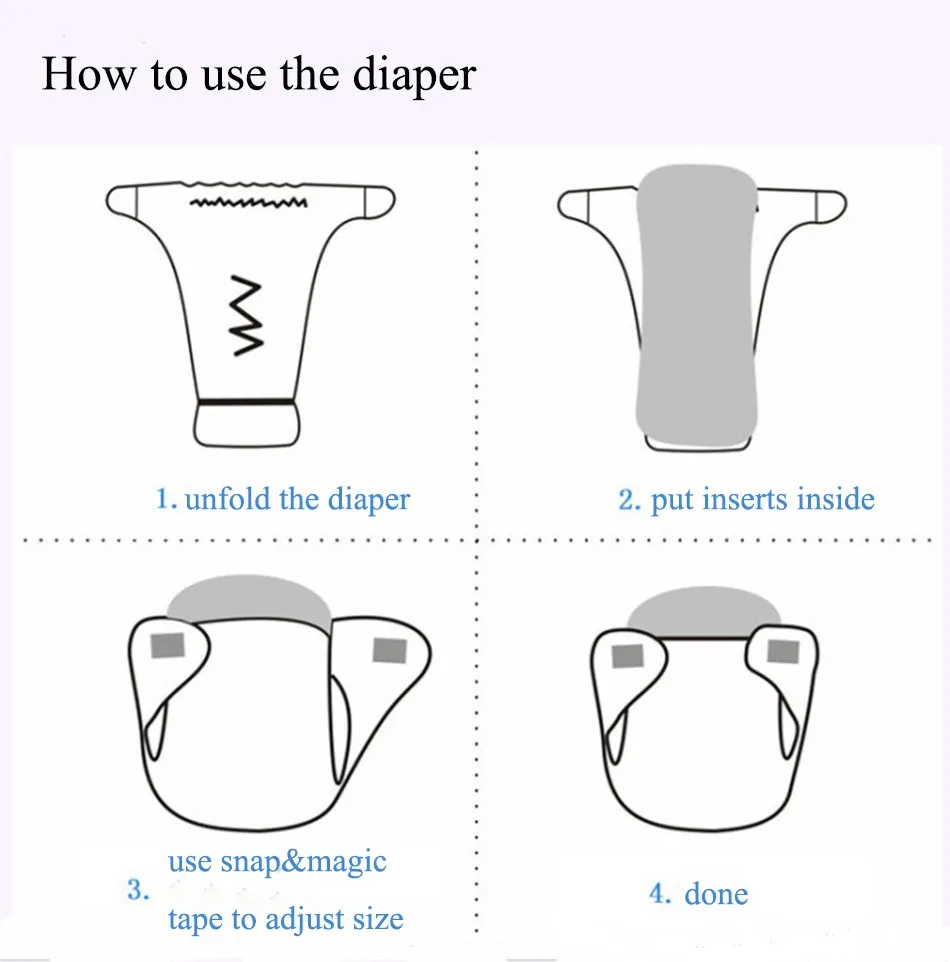 How to use the diaper

1. unfold the diaper

2. put inserts inside

3. use snap&magic tape to adjust size

4. done