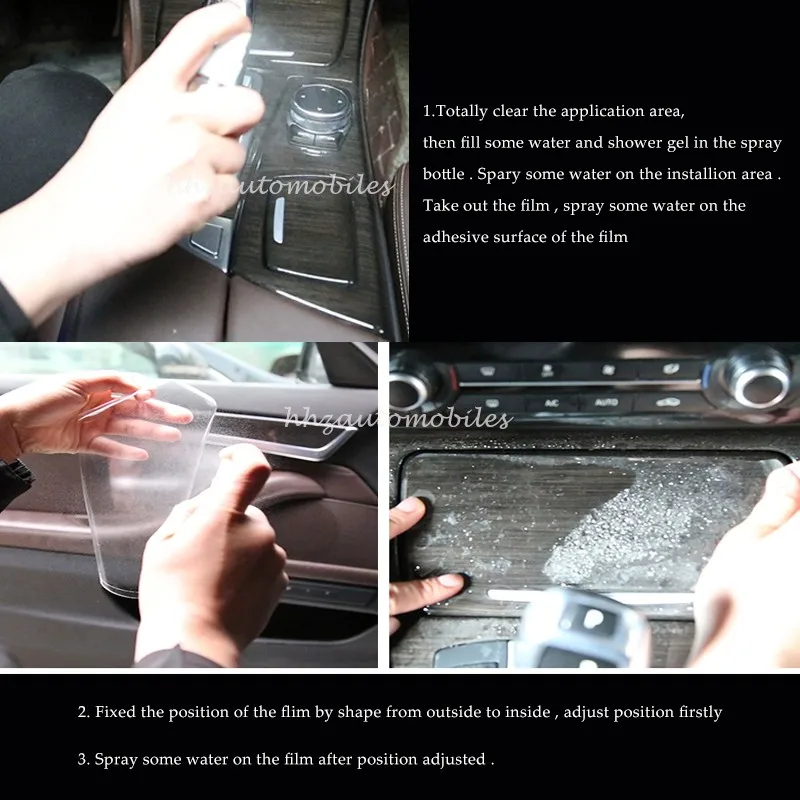 hhzautomobiles

1.Totally clear the application area, then fill some water and shower gel in the spray bottle . Spary some water on the installion area . Take out the film , spray some water on the adhesive surface of the film

hhzautomobiles

A/C AUTO

2. Fixed the position of the flim by shape from outside to inside , adjust position firstly

3. Spray some water on the film after position adjusted .