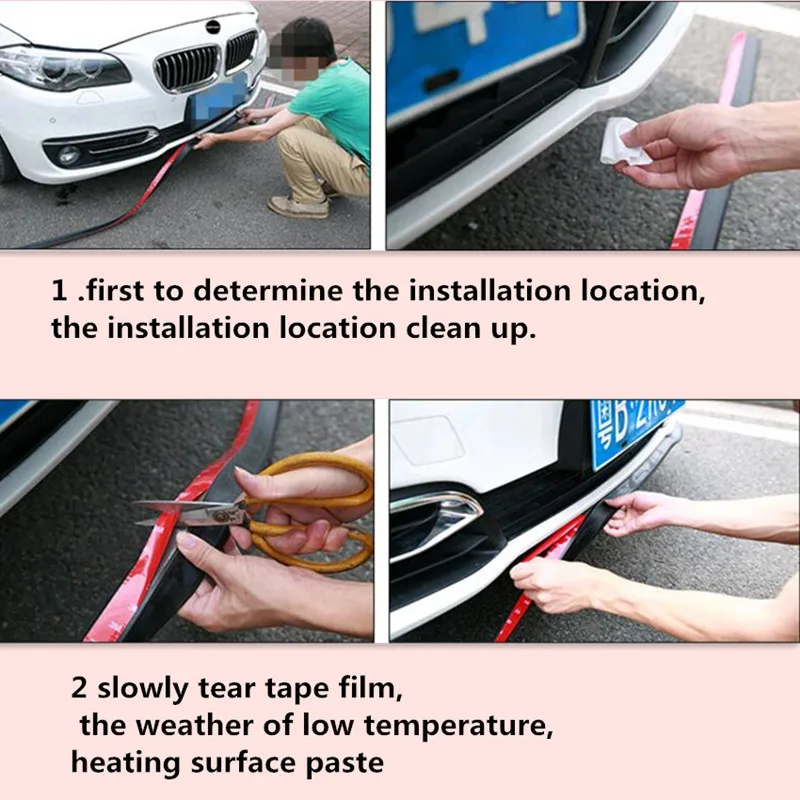 1 .first to determine the installation location, the installation location clean up.

2 slowly tear tape film, the weather of low temperature, heating surface paste