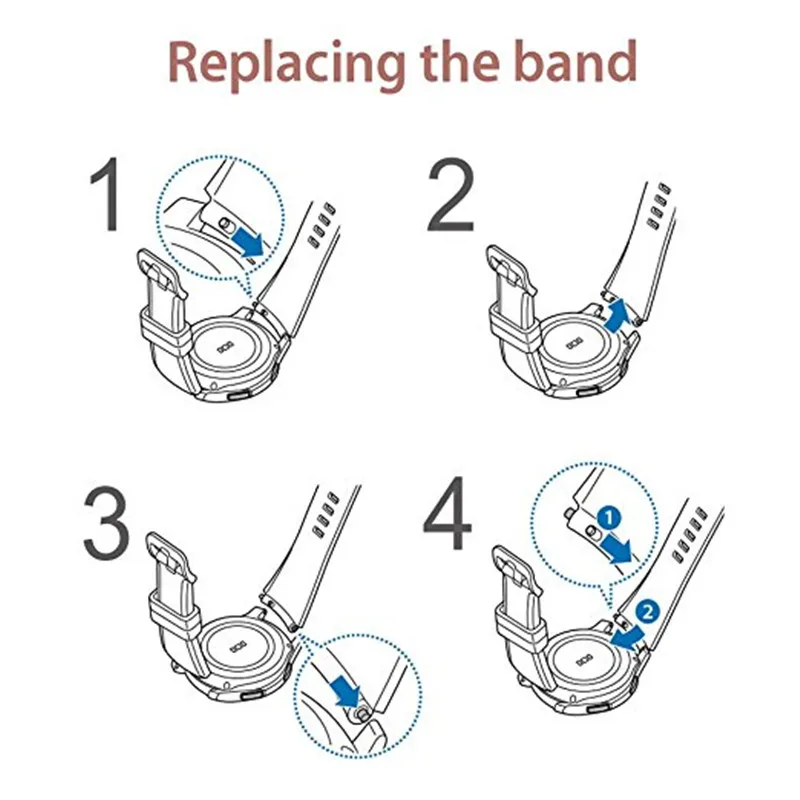 Replacing the band

1

2

3

4

1

2