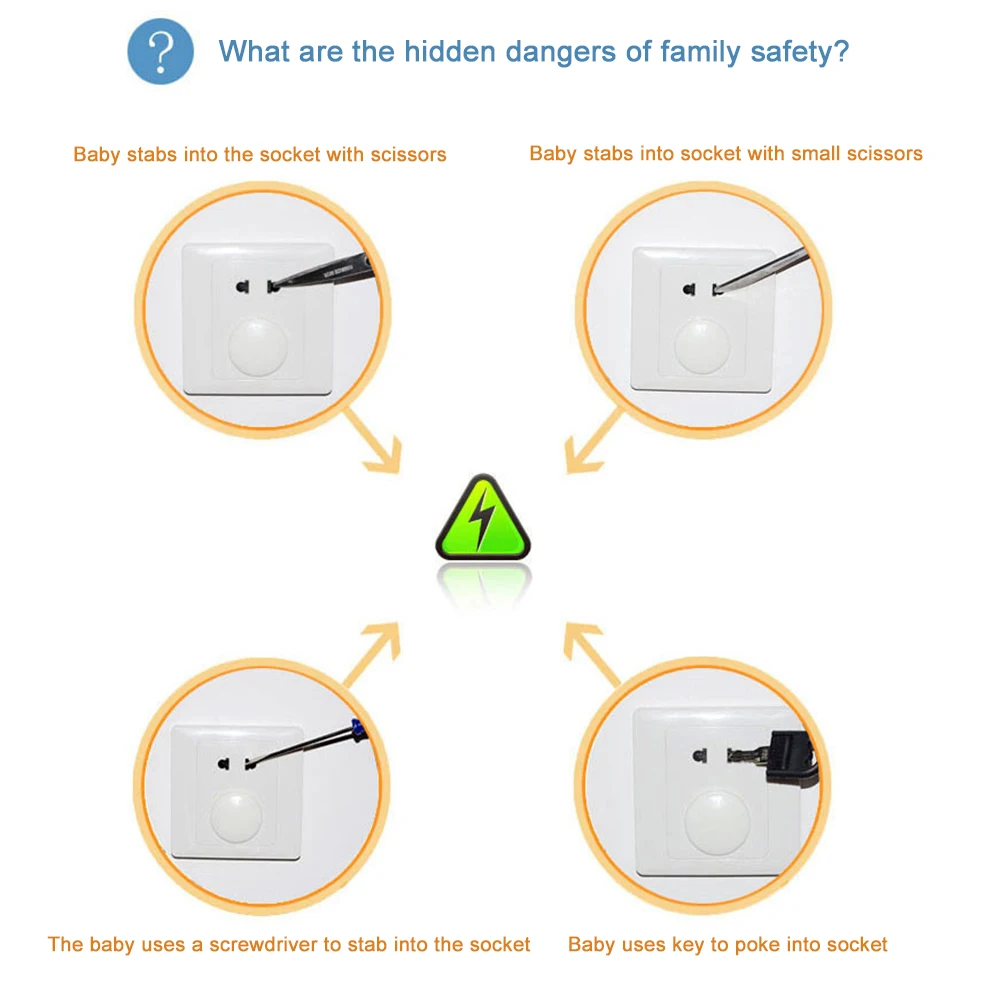 ?
What are the hidden dangers of family safety?

Baby stabs into the socket with scissors

Baby stabs into socket with small scissors

The baby uses a screwdriver to stab into the socket

Baby uses key to poke into socket